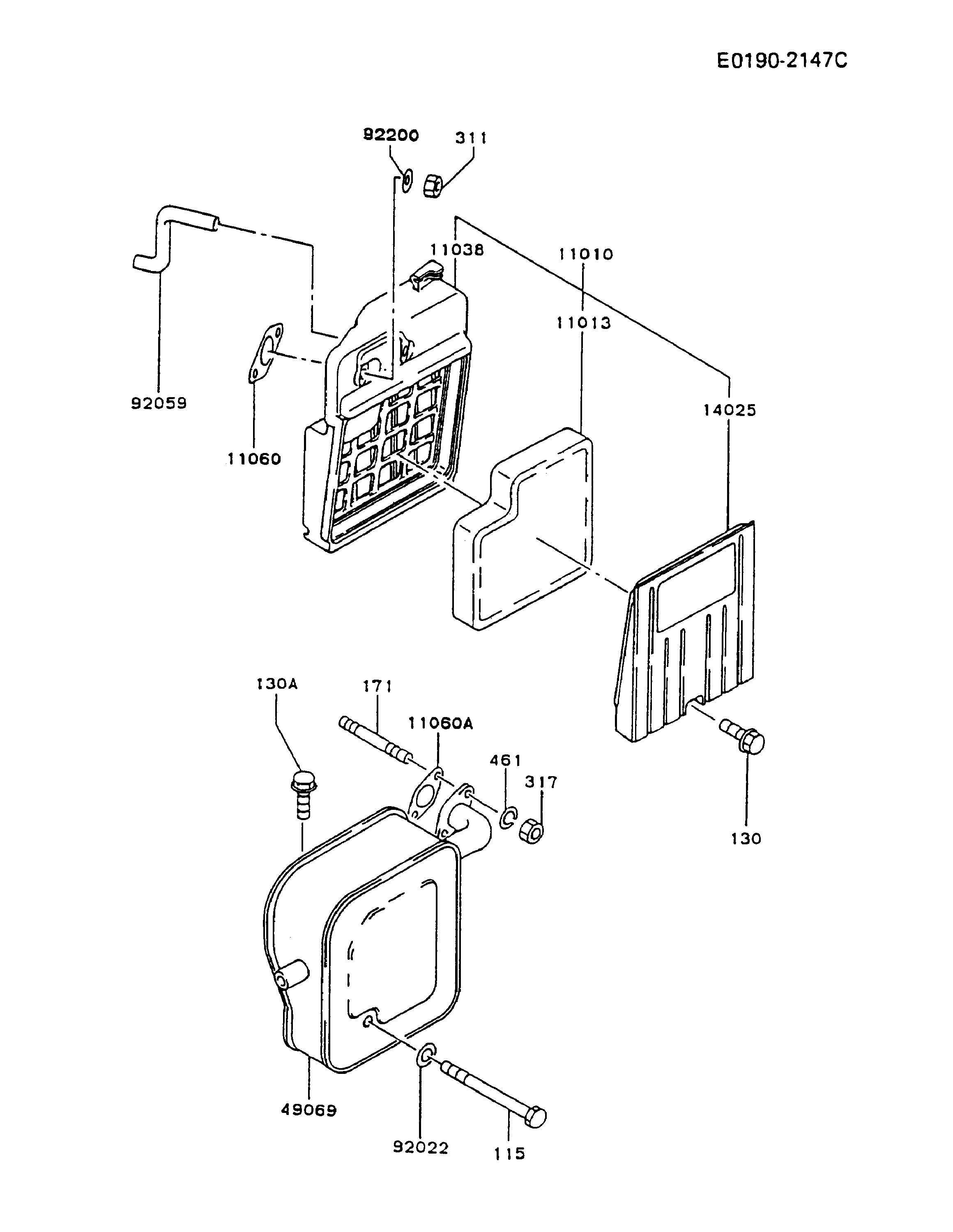 E0190-2147C

92200
311
11038
11010
11013
92059
11060
14025
130A
171
11060A
461
317
130
49069
92022
115