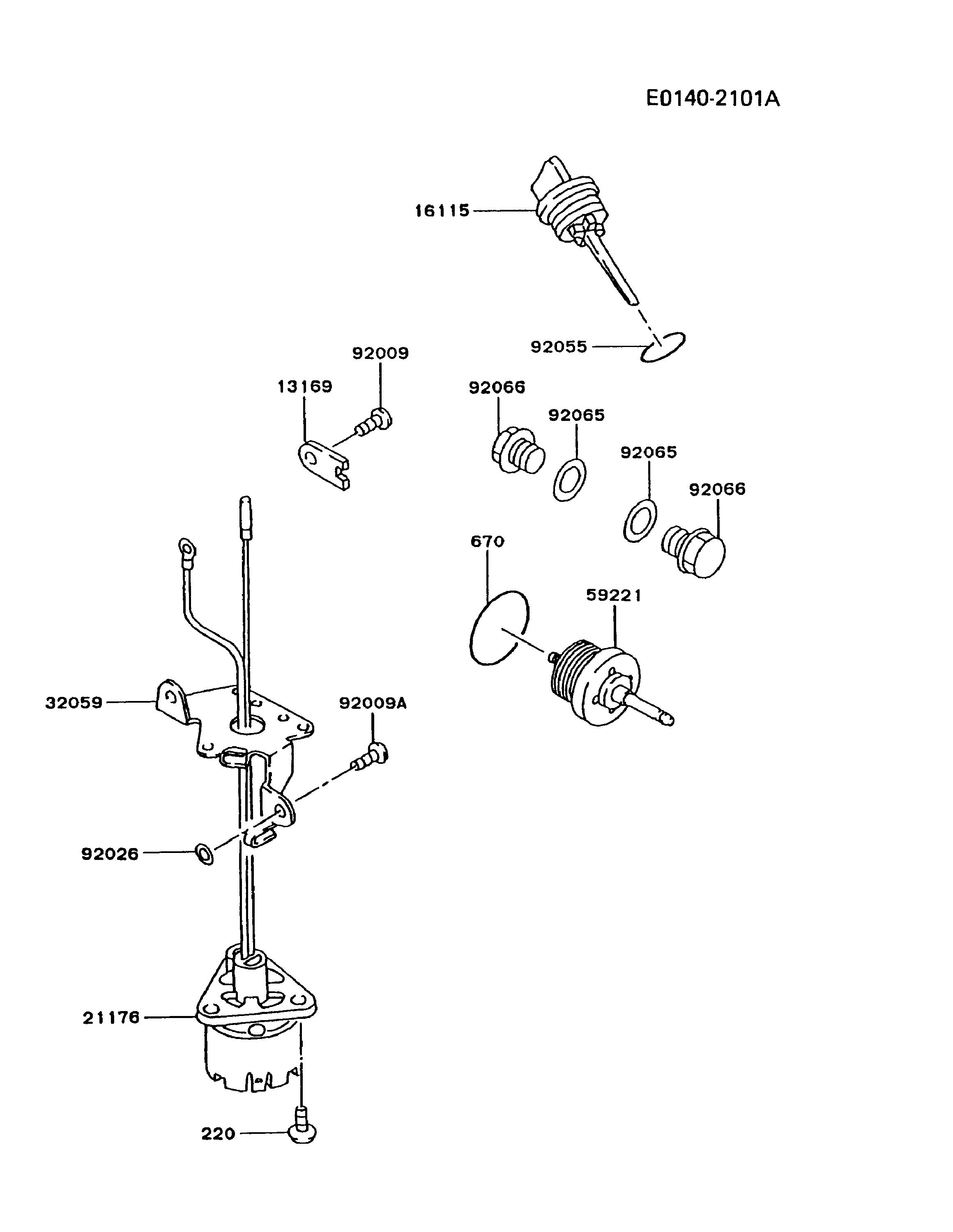 E0140-2101A

16115

92055

92009

13169

92066

92065

92065

92066

670

59221

32059

92009A

92026

21176

220