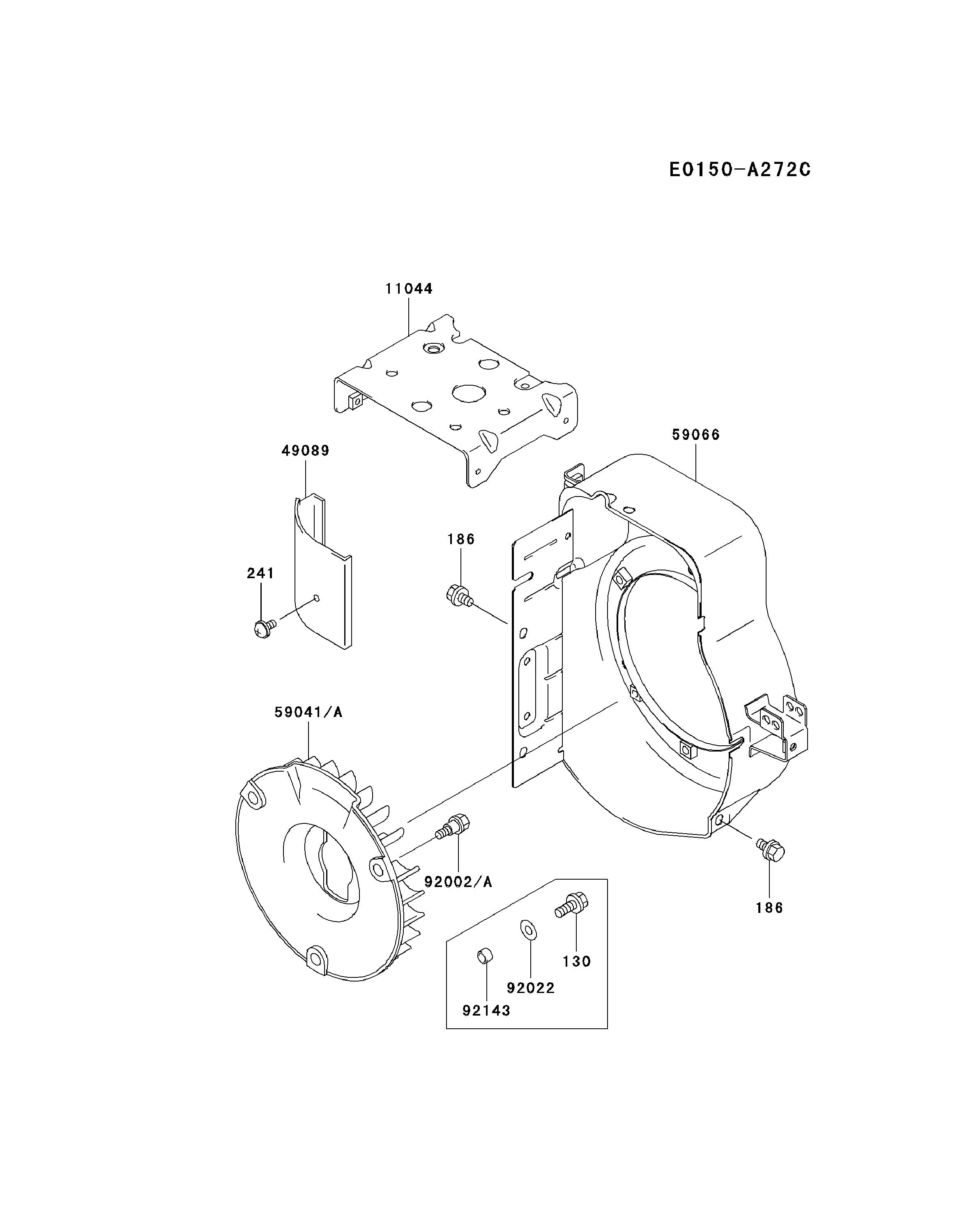 E0150-A272C

11044

59066

49089

186

241

59041/A

92002/A

186

130

92022

92143