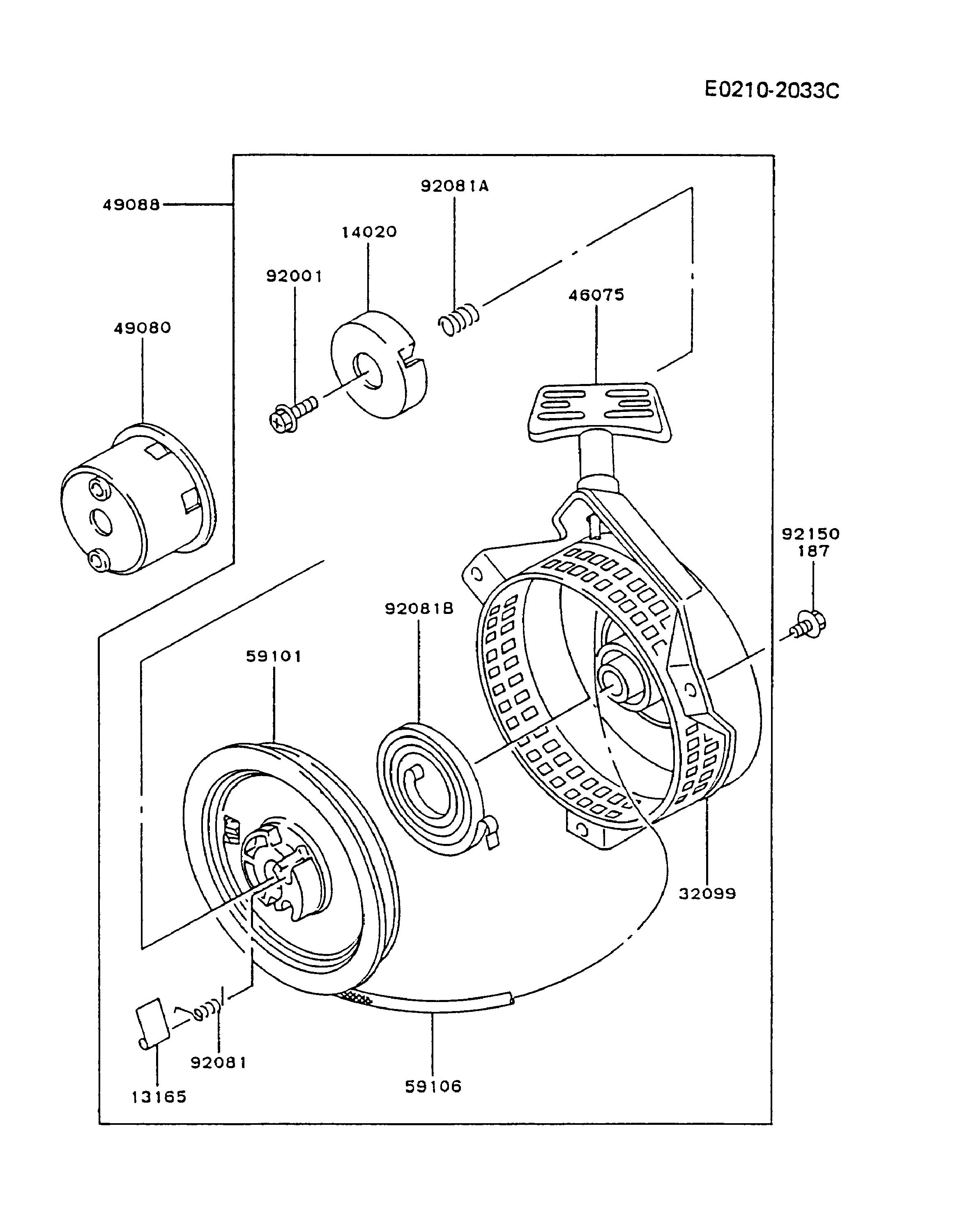 E0210-2033C

49088

92081A

14020

92001

46075

49080

92150
187

92081B

59101

32099

92081

13165

59106