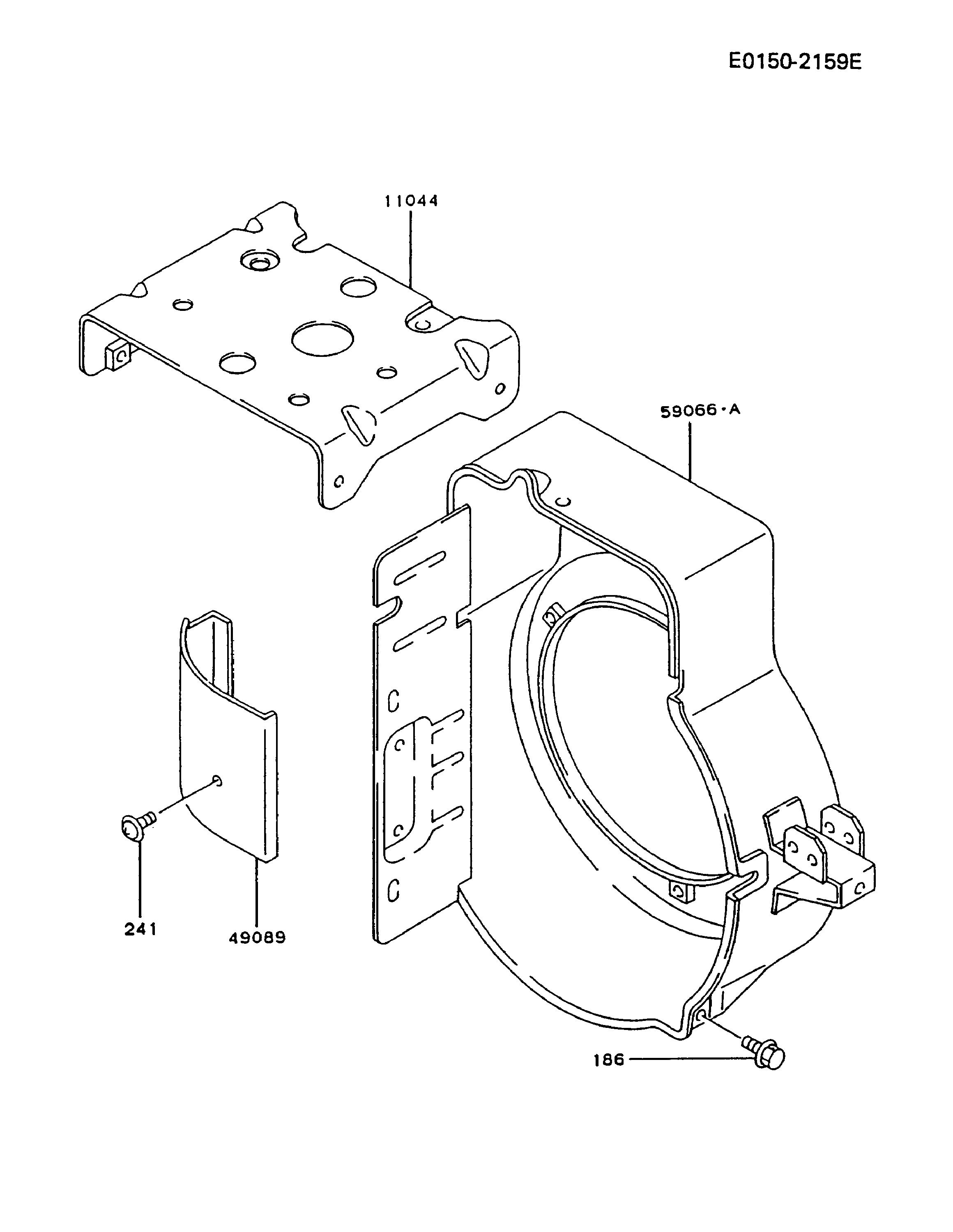 E0150-2159E

11044

59066·A

241

49089

186