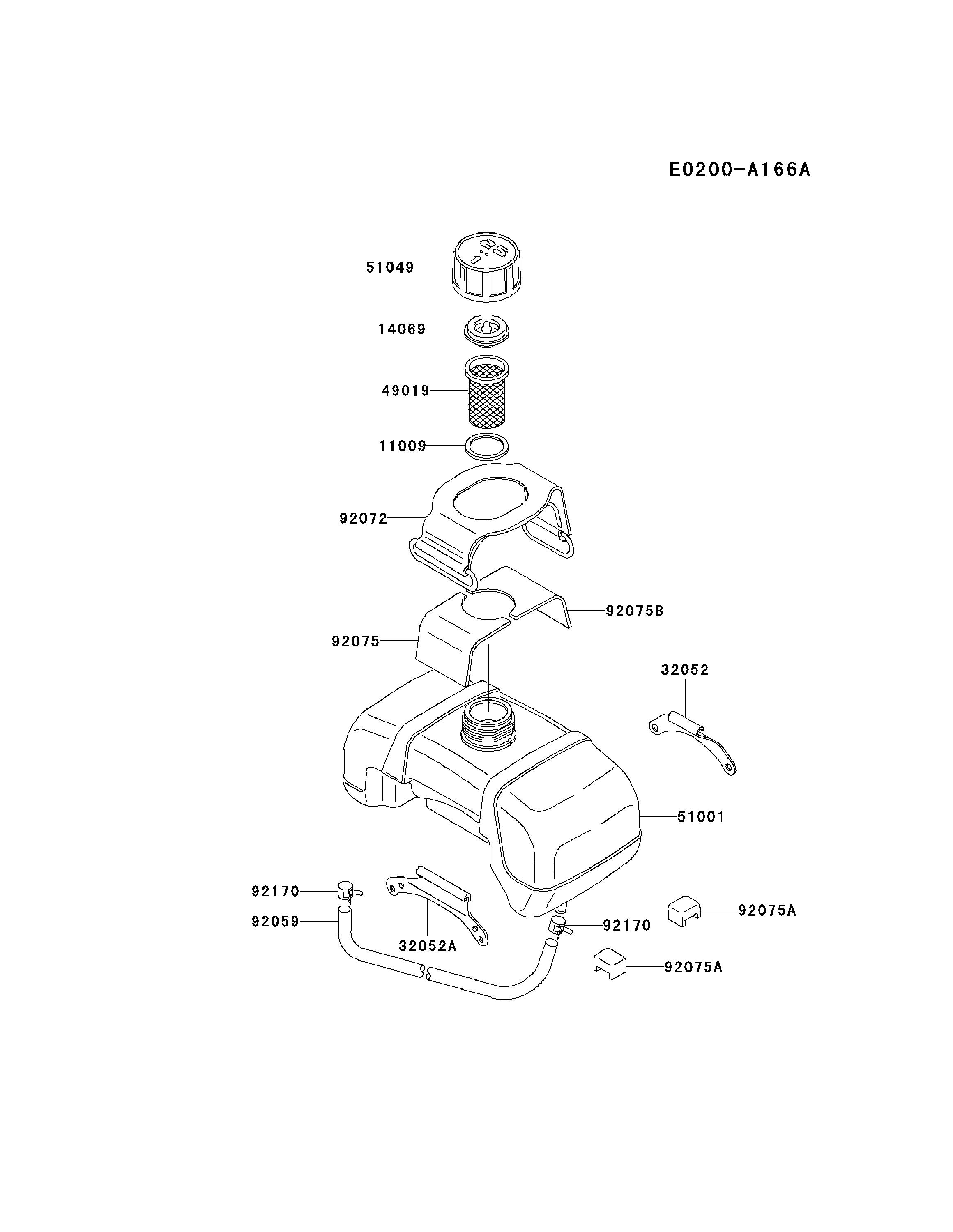 E0200-A166A

51049

14069

49019

11009

92072

92075B

92075

32052

51001

92170

92059

32052A

92170

92075A

92075A