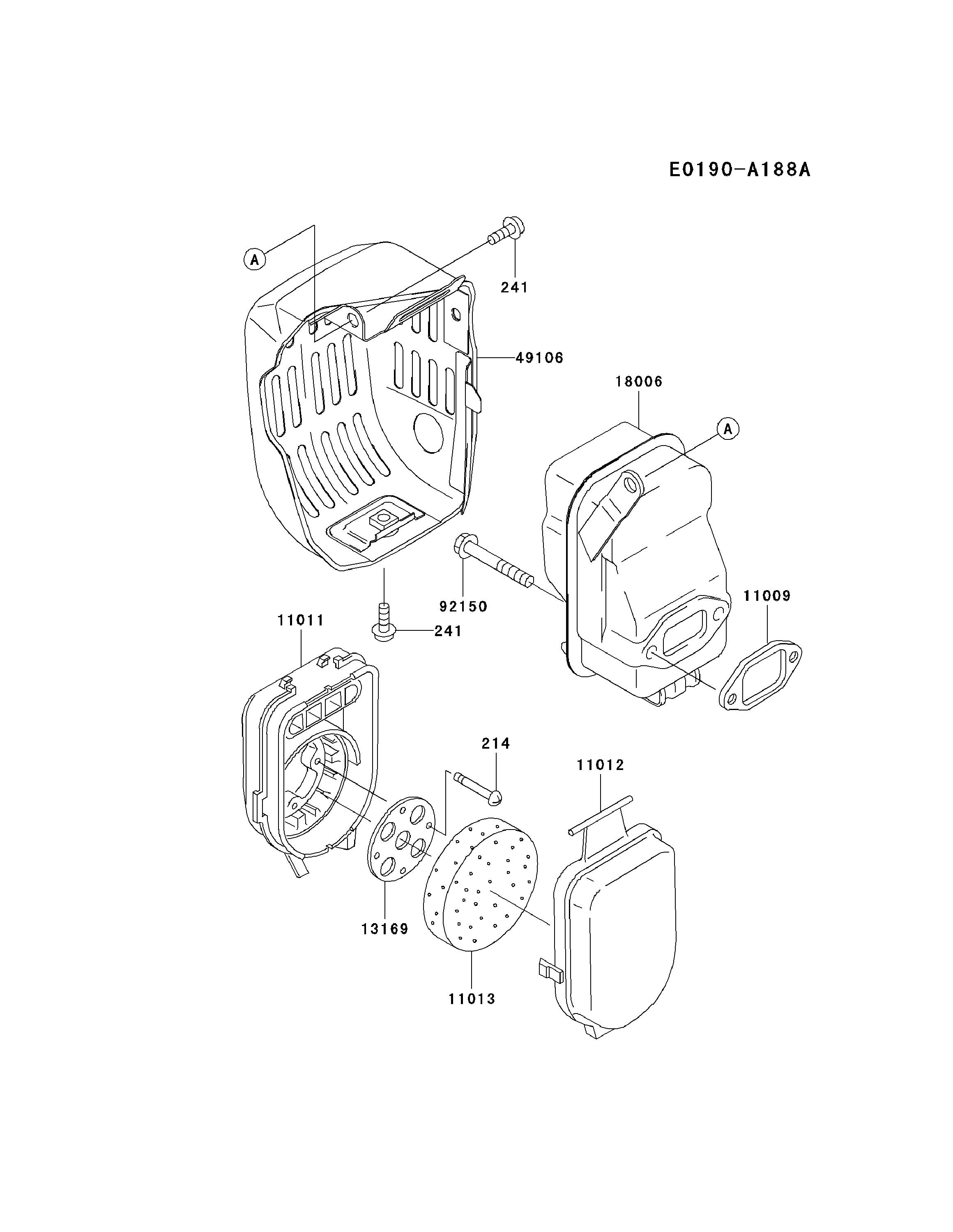 E0190-A188A

A

241

49106

18006

A

92150

11009

11011

241

214

11012

13169

11013