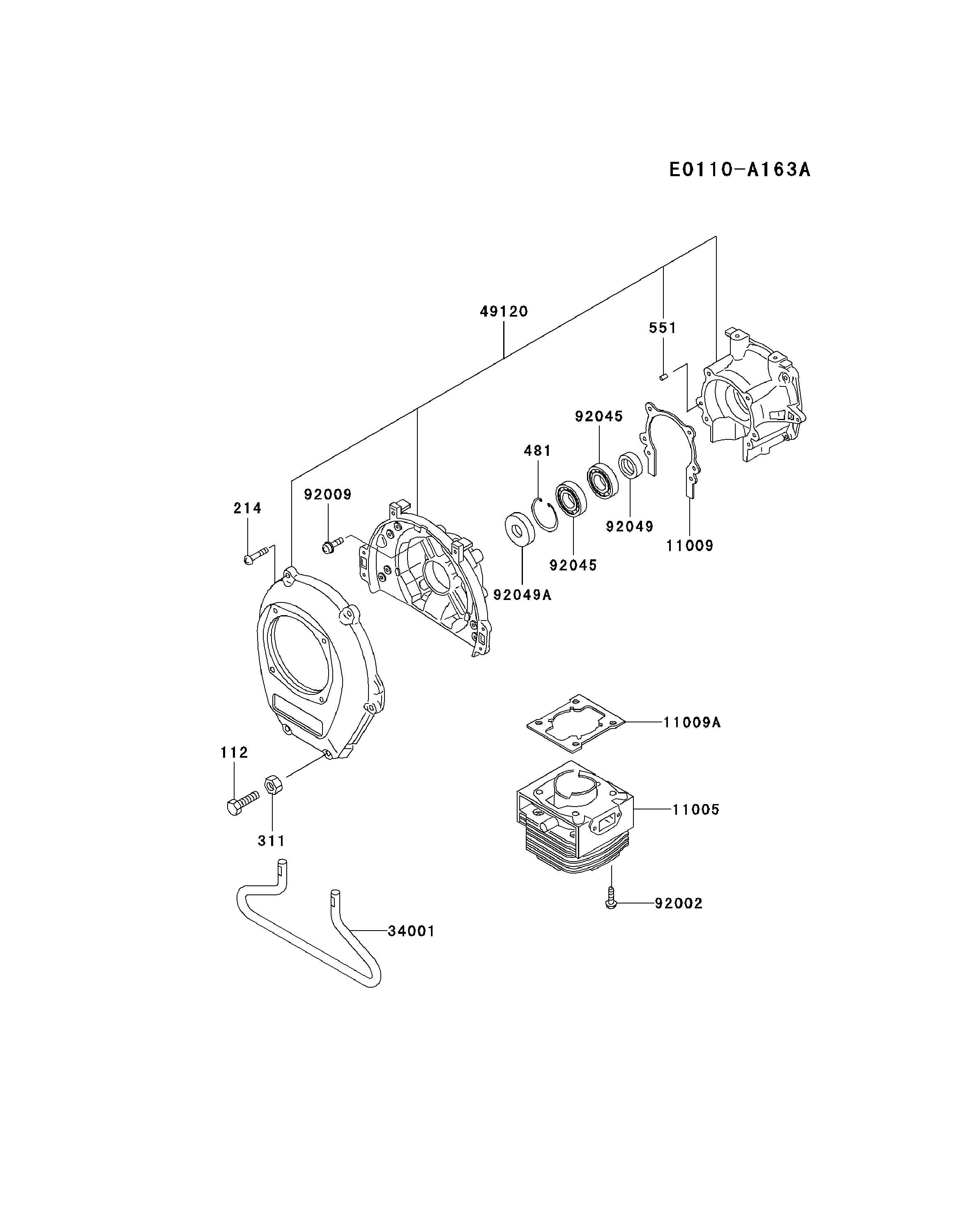 E0110-A163A

49120

551

92045

481

92009

214

92049

11009

92045

92049A

11009A

112

11005

311

92002

34001