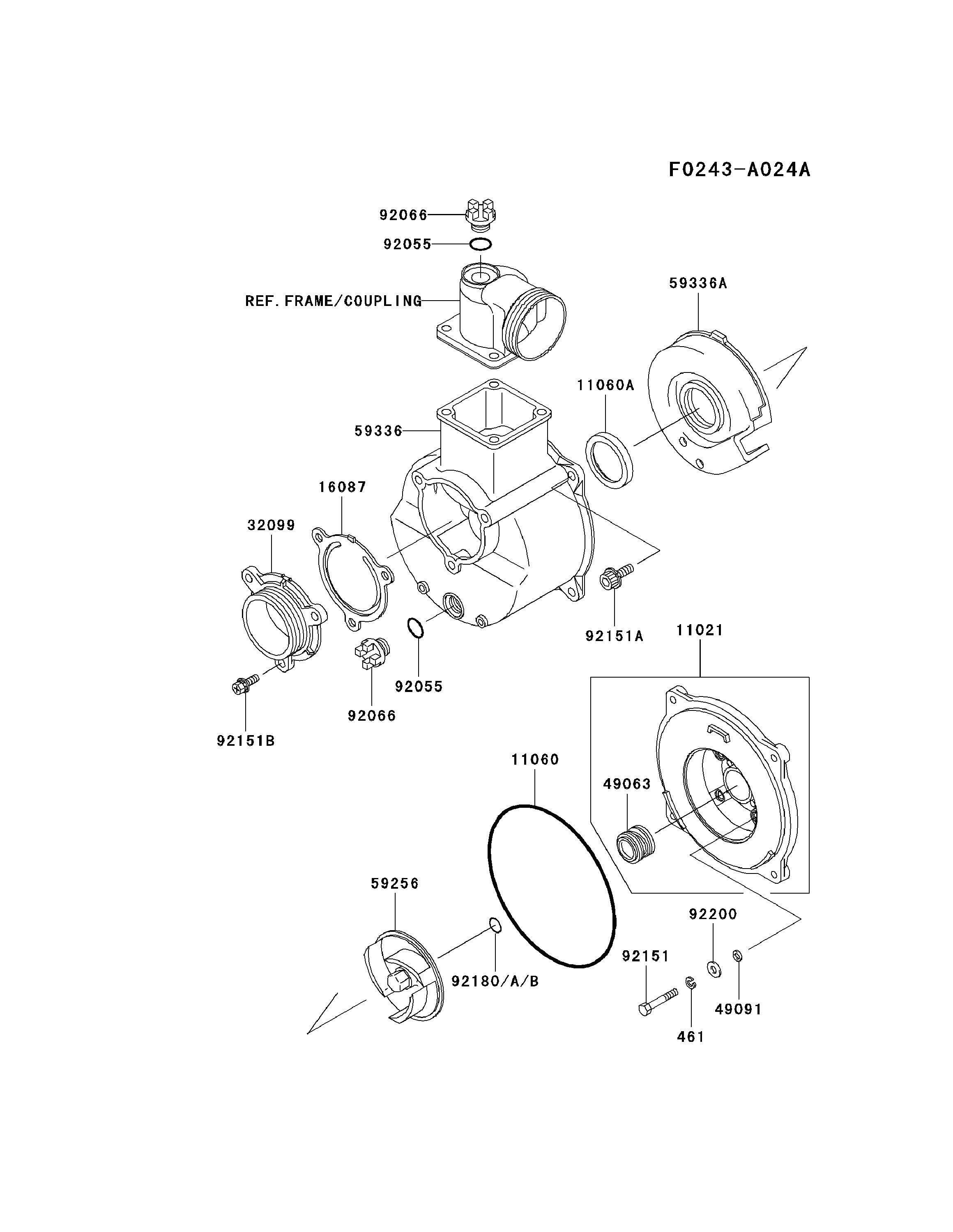 F0243-A024A

92066

92055

REF. FRAME/COUPLING

59336A

11060A

59336

16087

32099

92151A

11021

92055

92066

92151B

11060

49063

59256

92200

92151

92180/A/B

49091

461