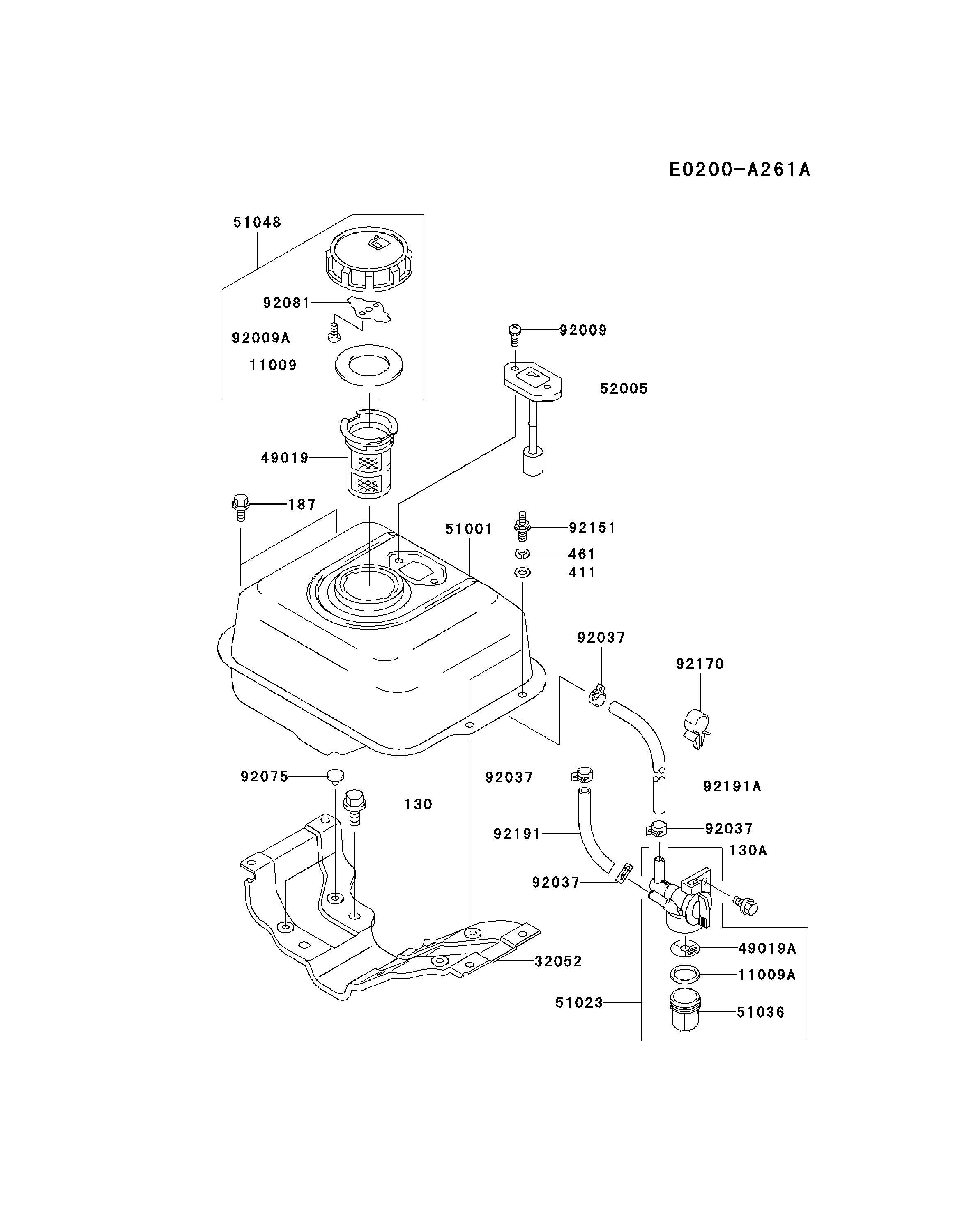 E0200-A261A

51048
92081
92009A
11009
92009
52005
49019
187
51001
92151
461
411
92037
92170
92075
130
92037
92191A
92191
92037
130A
92037
49019A
11009A
32052
51023
51036