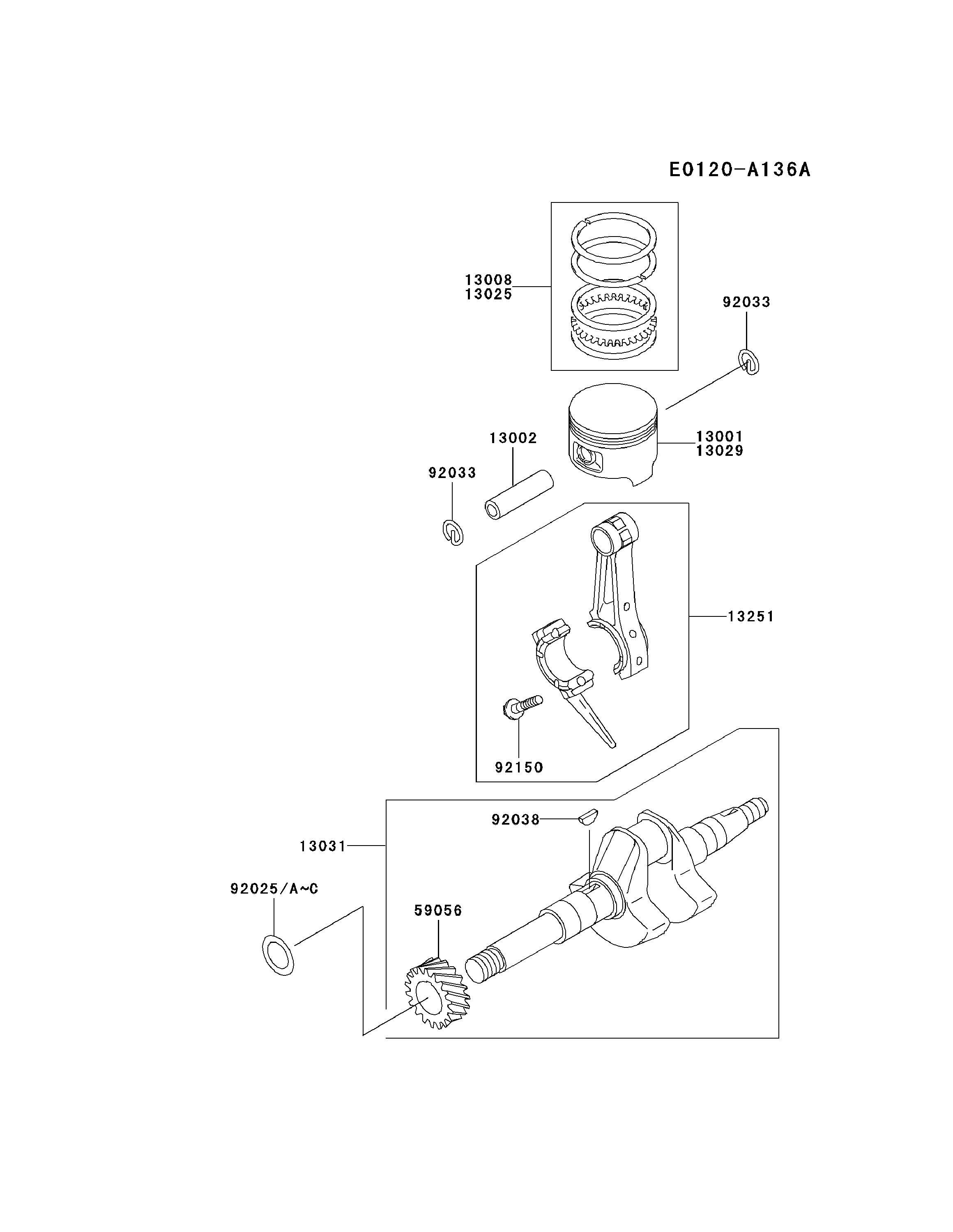 E0120-A136A

13008
13025

92033

13002

13001
13029

92033

13251

92150

92038

13031

92025/A~C

59056