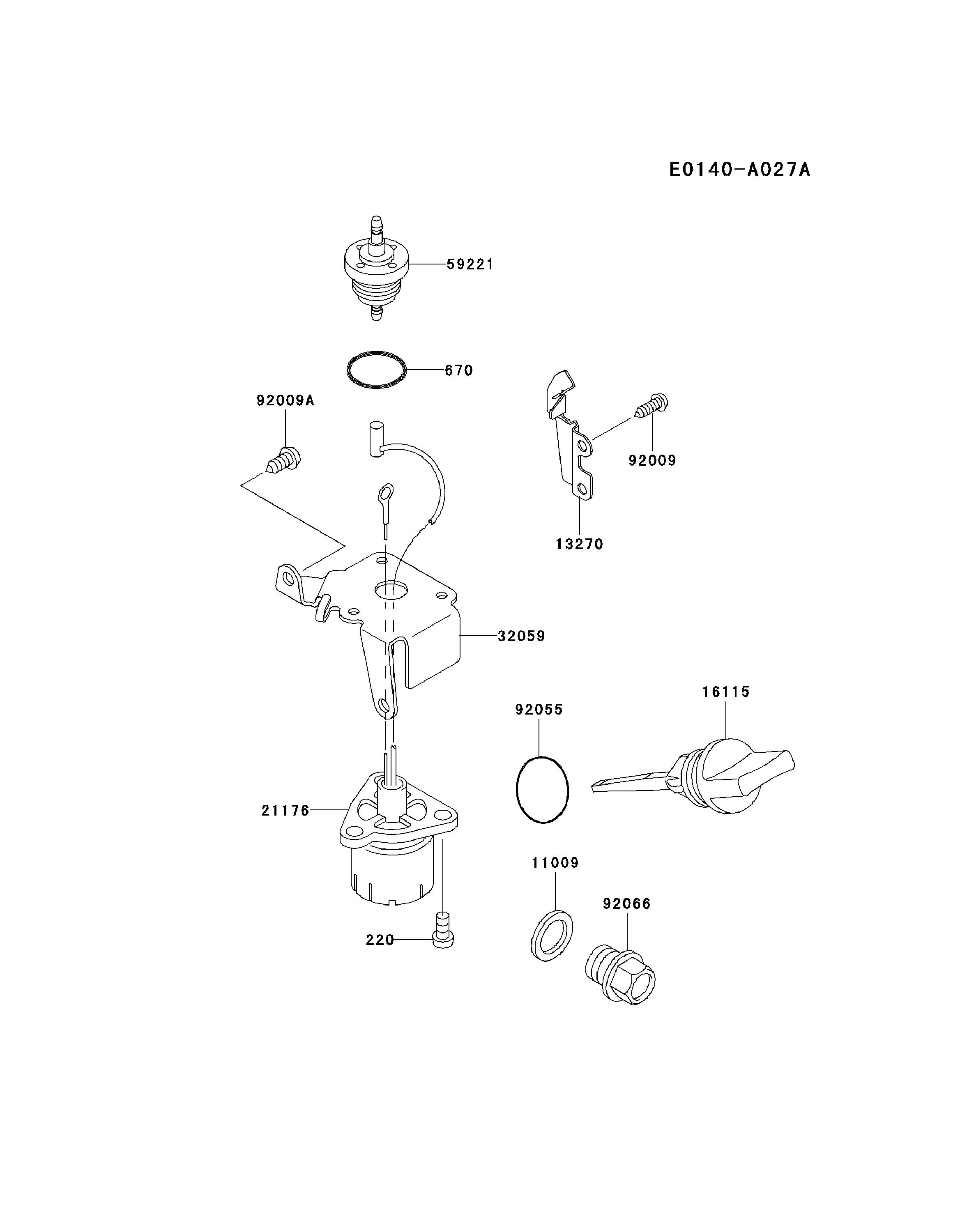 E0140-A027A

59221

670

92009A

92009

13270

32059

16115

92055

21176

11009

92066

220