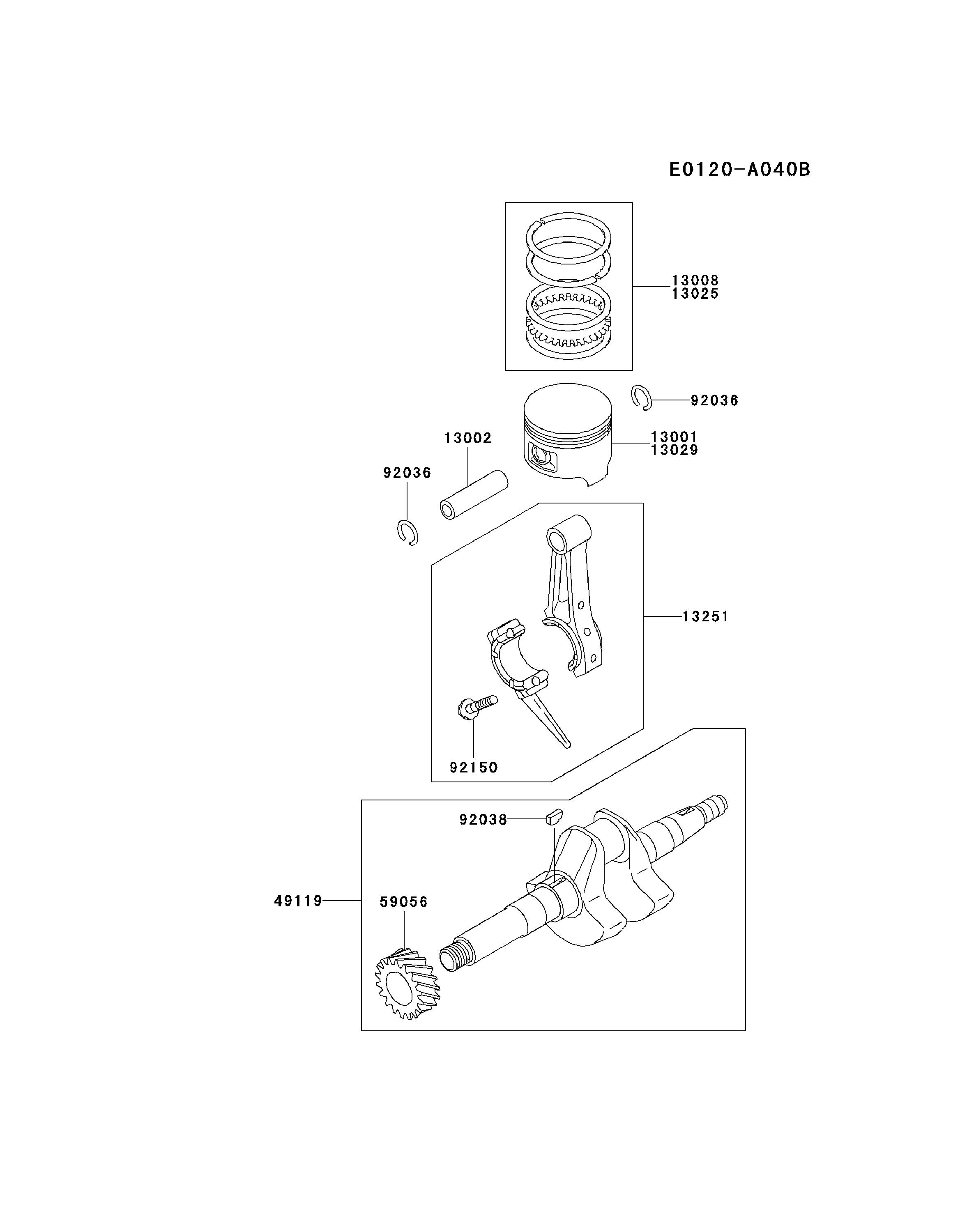 E0120-A040B

13008
13025

92036

13002

13001
13029

92036

13251

92150

92038

49119

59056