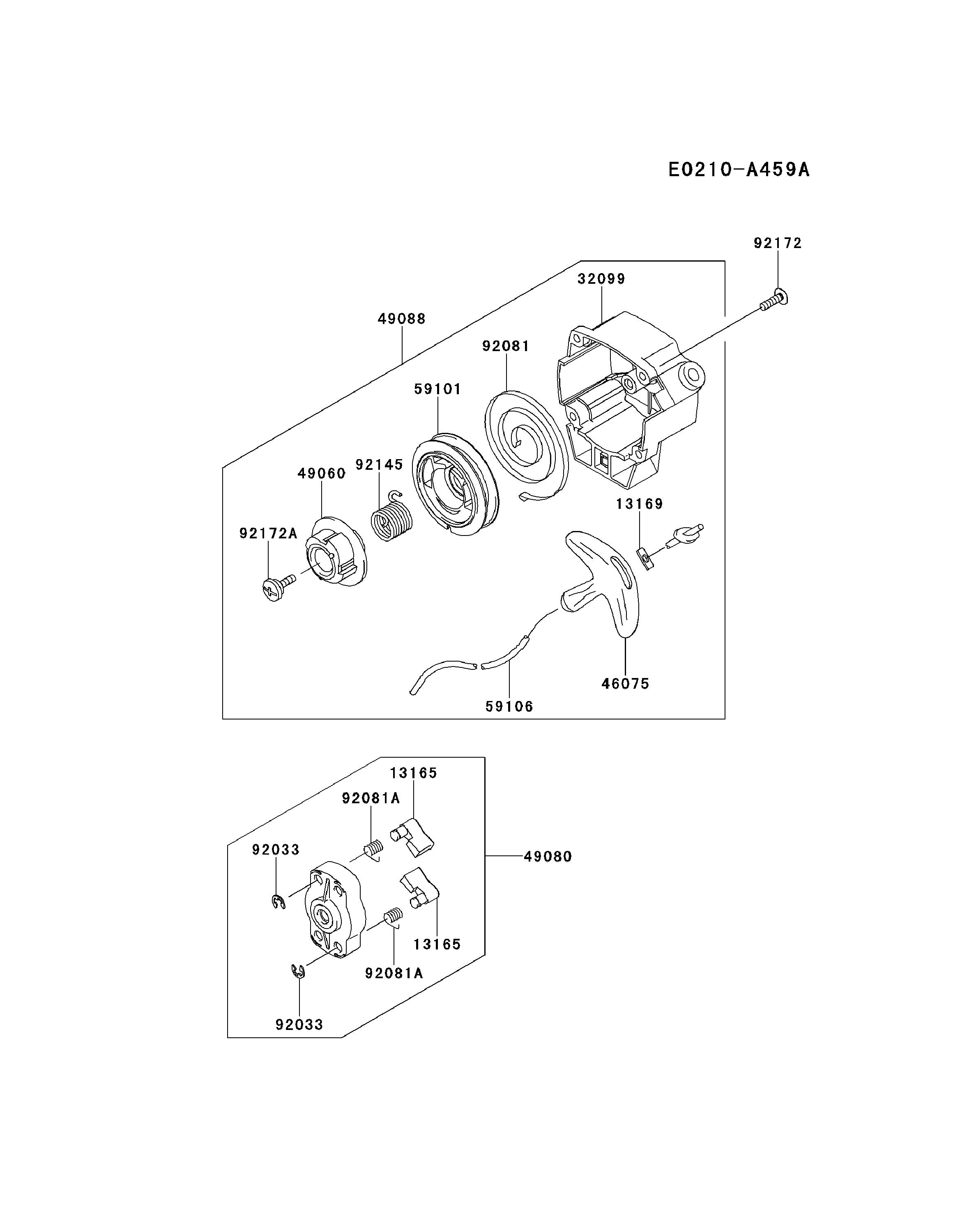 E0210-A459A

92172
32099
49088
92081
59101
92145
49060
13169
92172A
46075
59106

13165
92081A
92033
49080
13165
92081A
92033