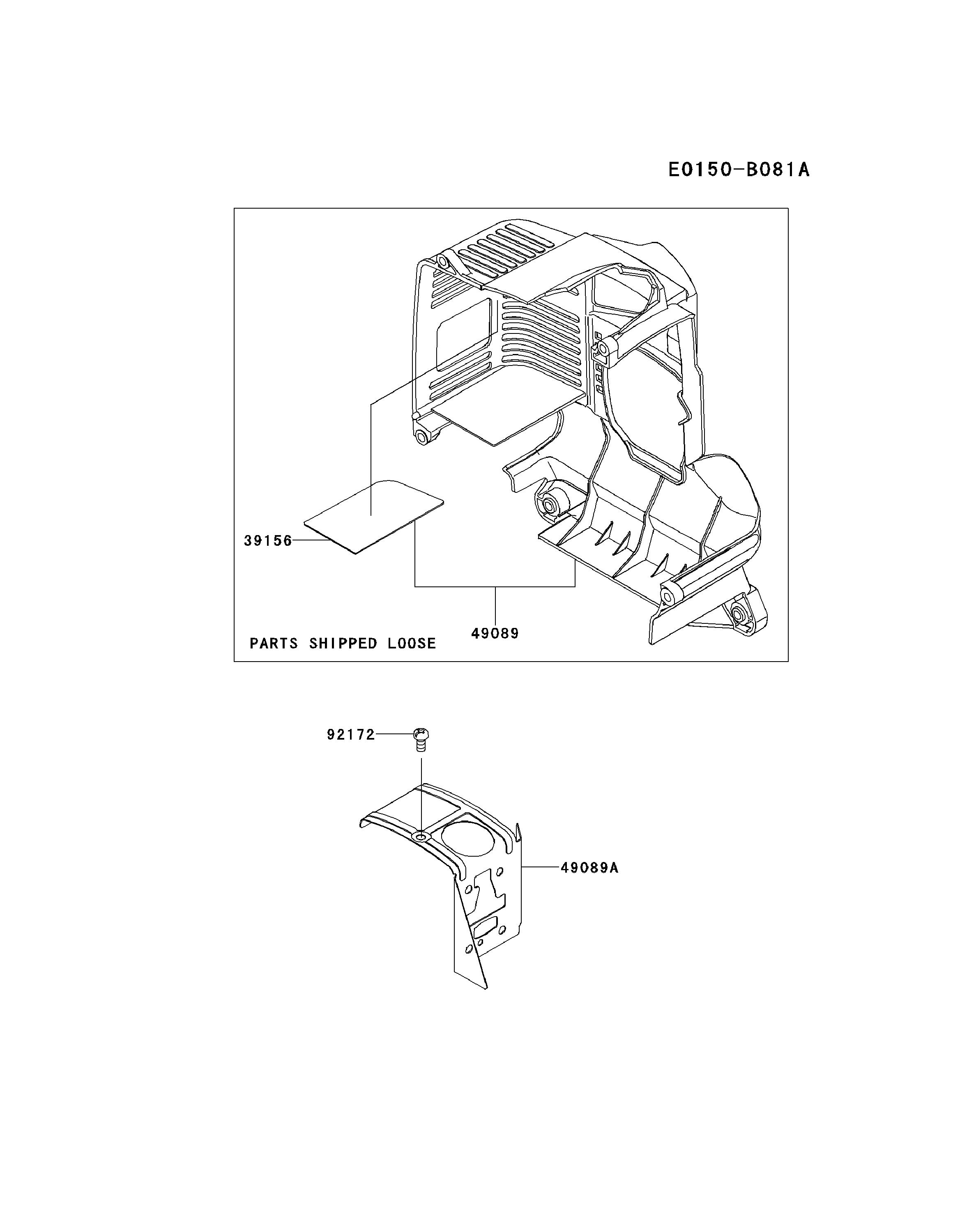 E0150-B081A

39156

49089

PARTS SHIPPED LOOSE

92172

49089A