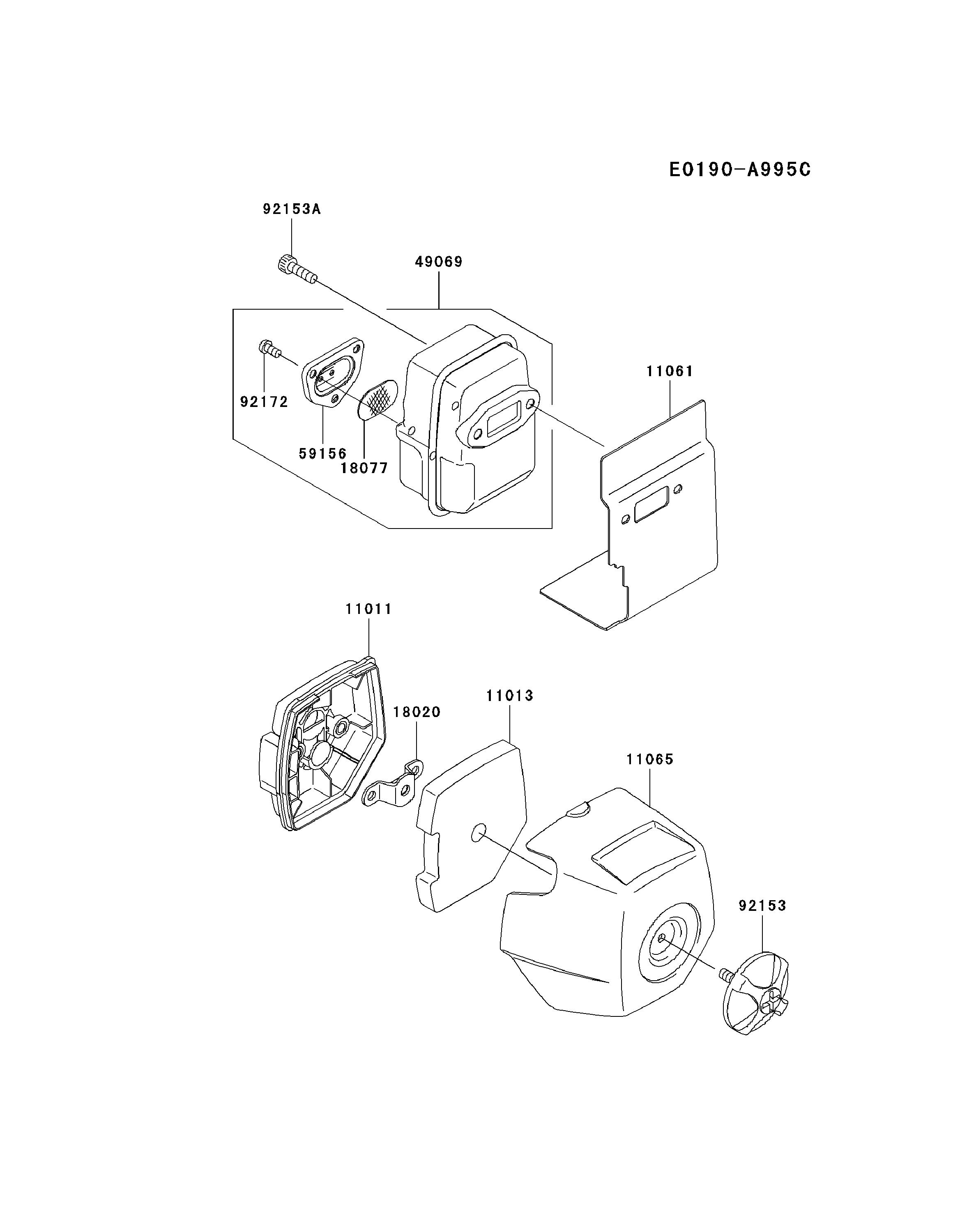 E0190-A995C

92153A

49069

92172

59156

18077

11061

11011

18020

11013

11065

92153