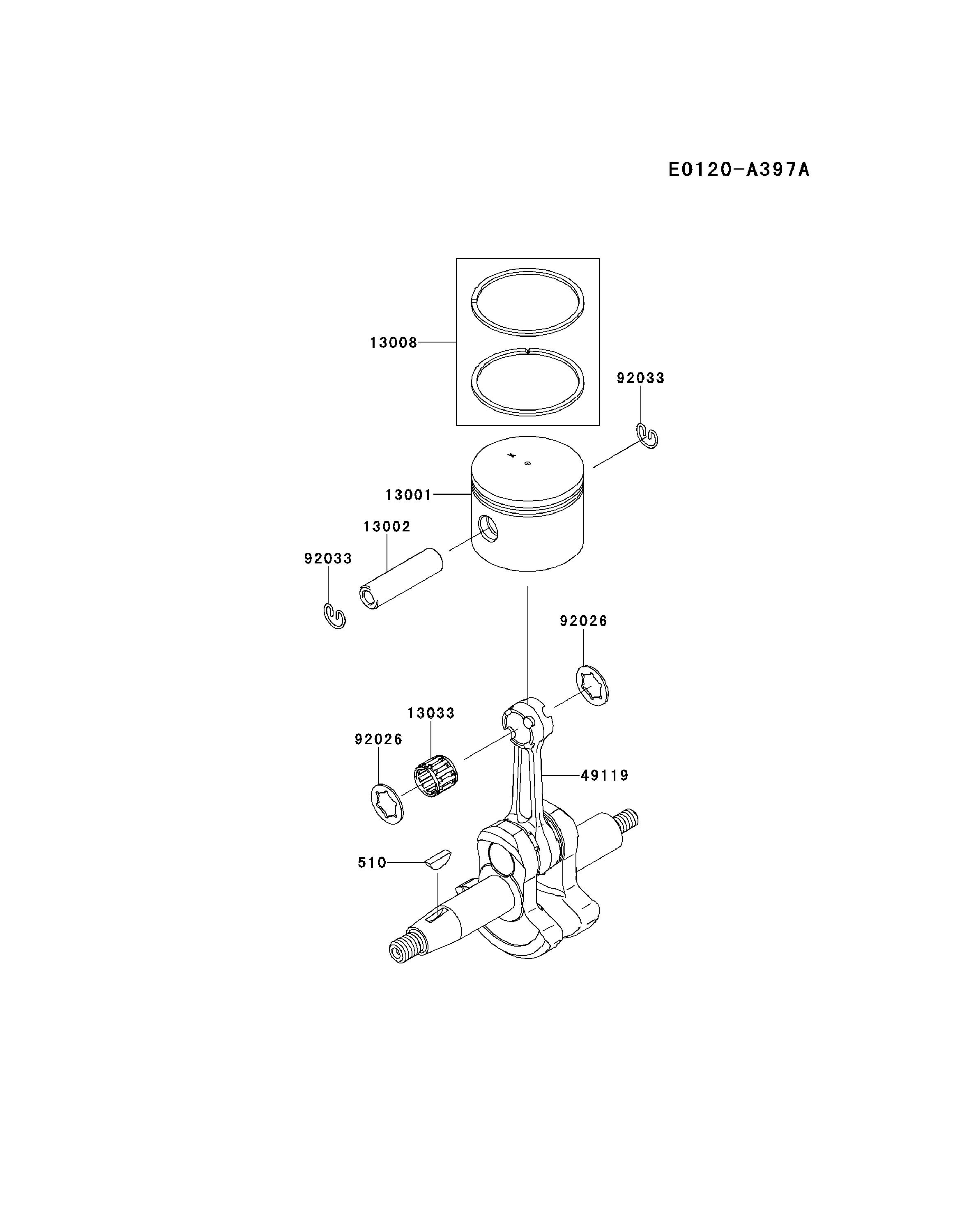 E0120-A397A

13008

92033

13001

13002

92033

92026

13033

92026

49119

510