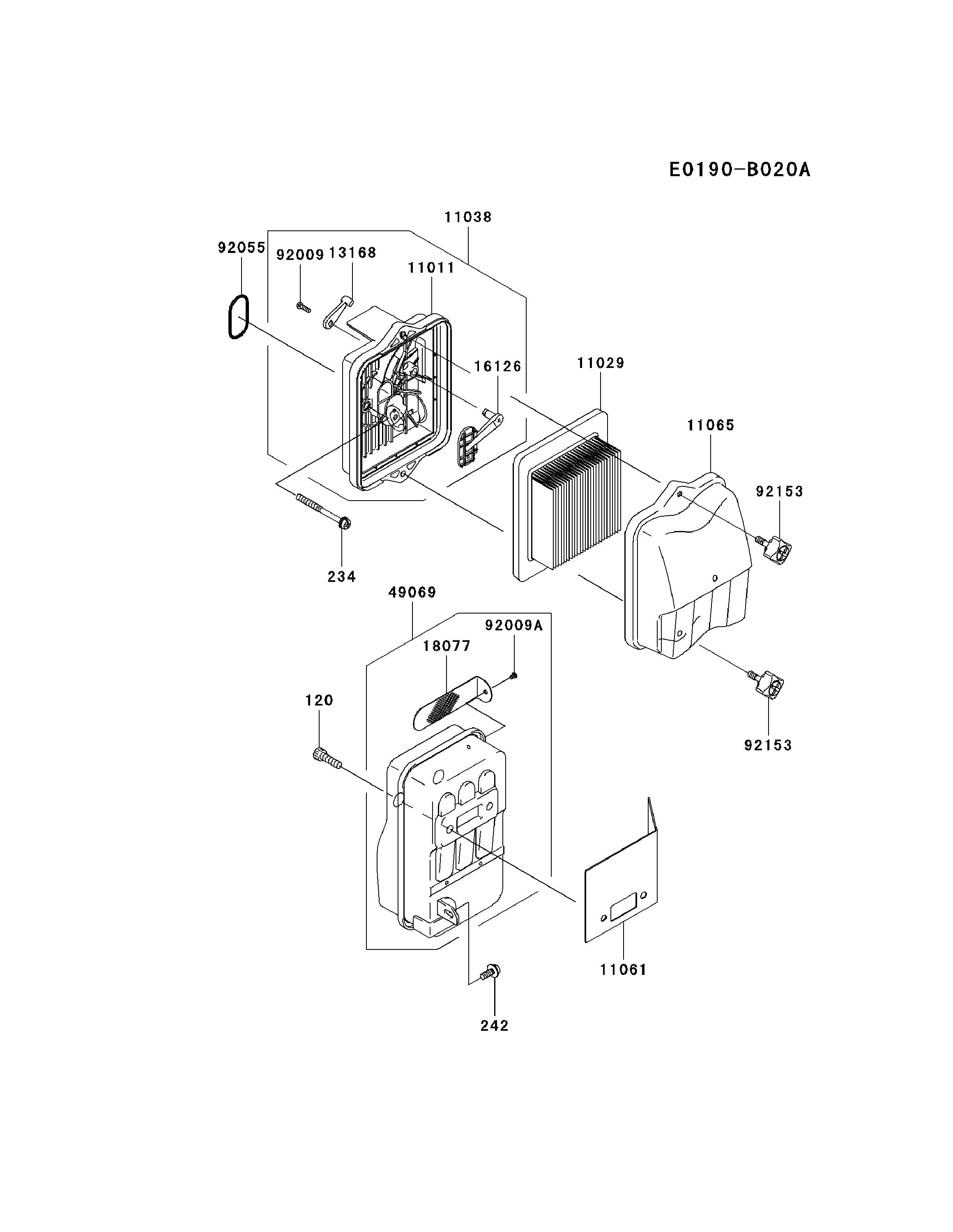 E0190-B020A

11038
92055
92009
13168
11011
16126
11029
11065
92153
234
49069
92009A
18077
120
92153
11061
242