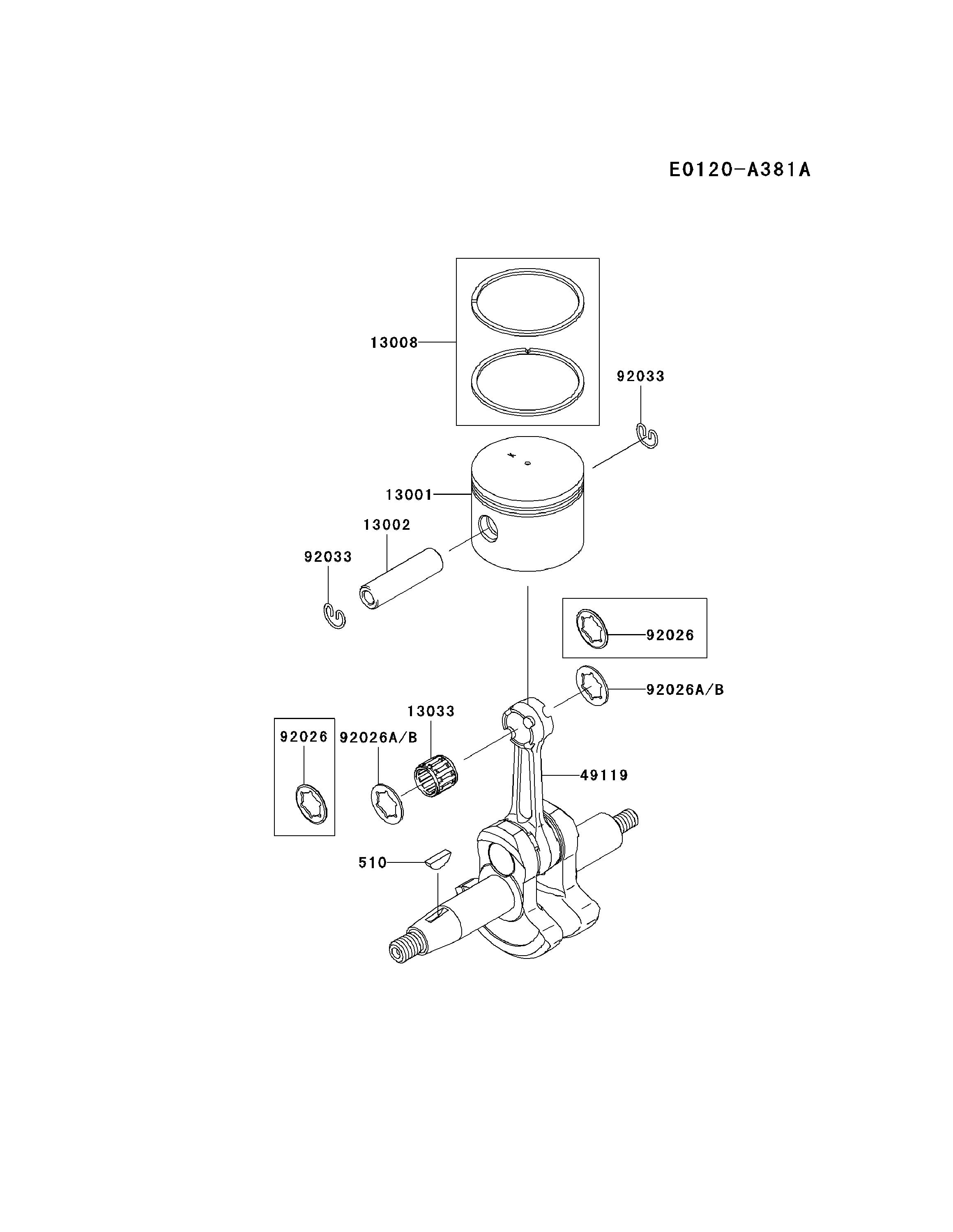 E0120-A381A

13008

92033

13001

13002

92033

92026

92026A/B

13033

92026

92026A/B

49119

510