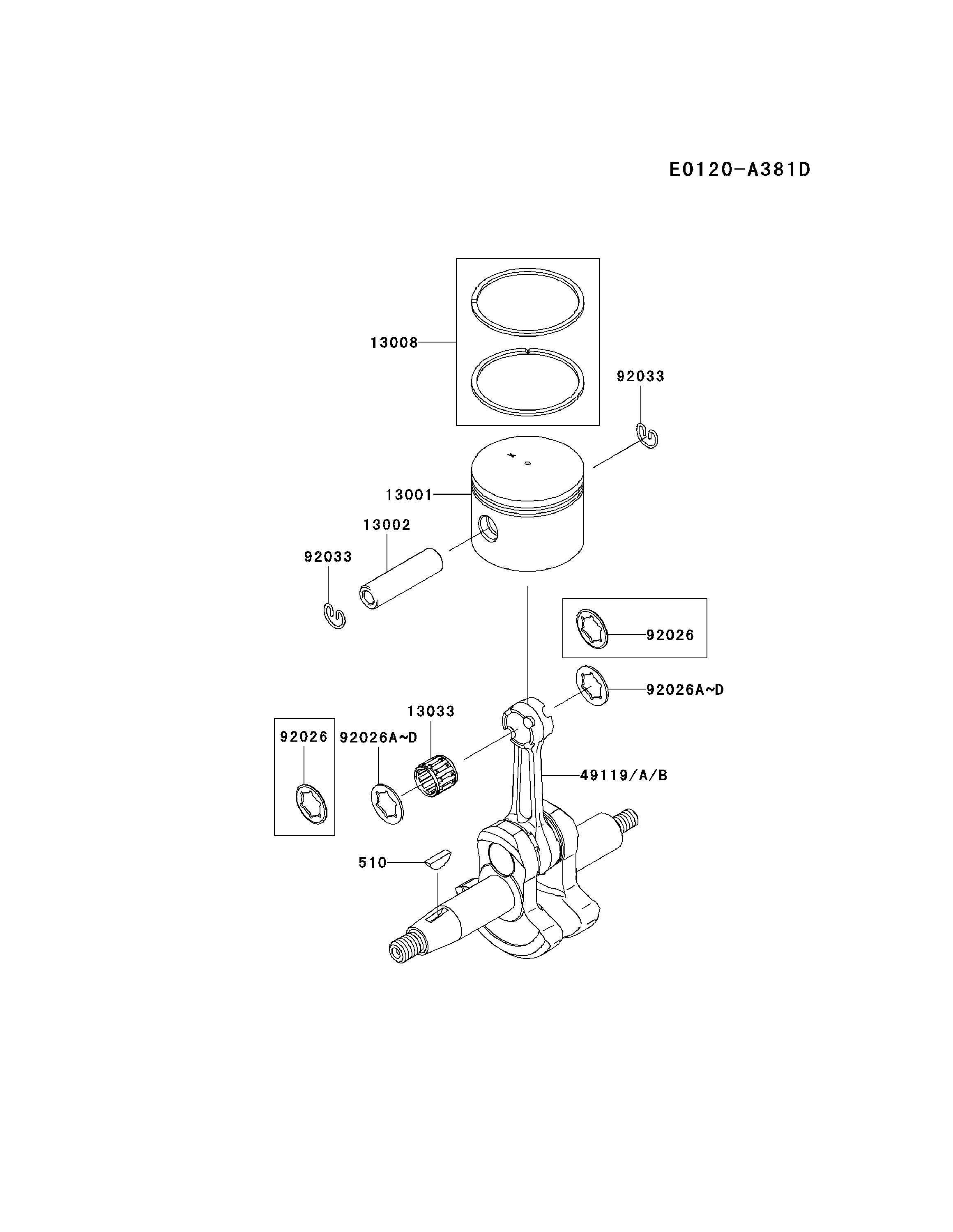 E0120-A381D

13008

92033

13001

13002

92033

92026

92026A~D

13033

92026

92026A~D

49119/A/B

510