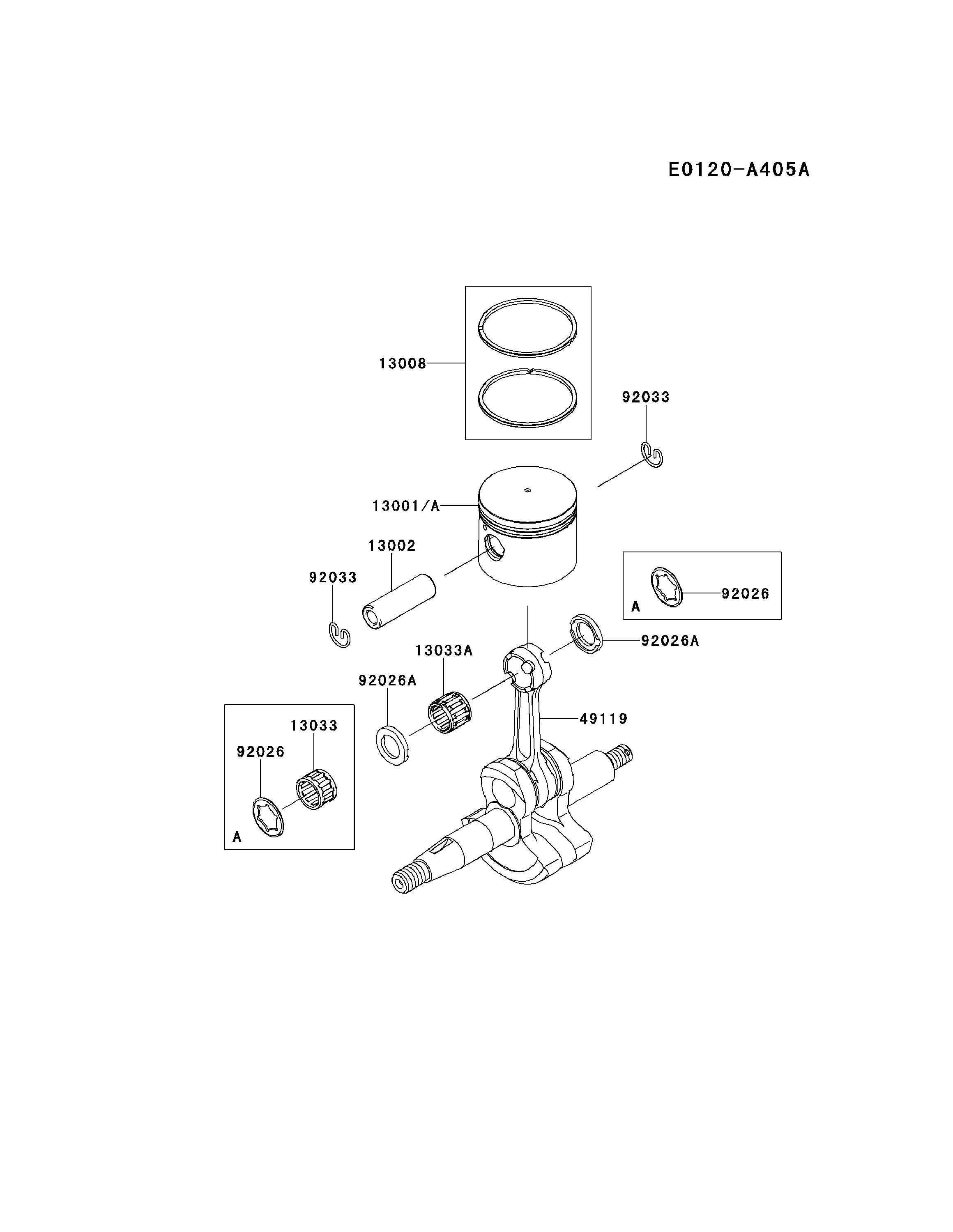 E0120-A405A

13008

92033

13001/A

13002

92033

A

92026

92026A

13033A

92026A

49119

13033

92026

A