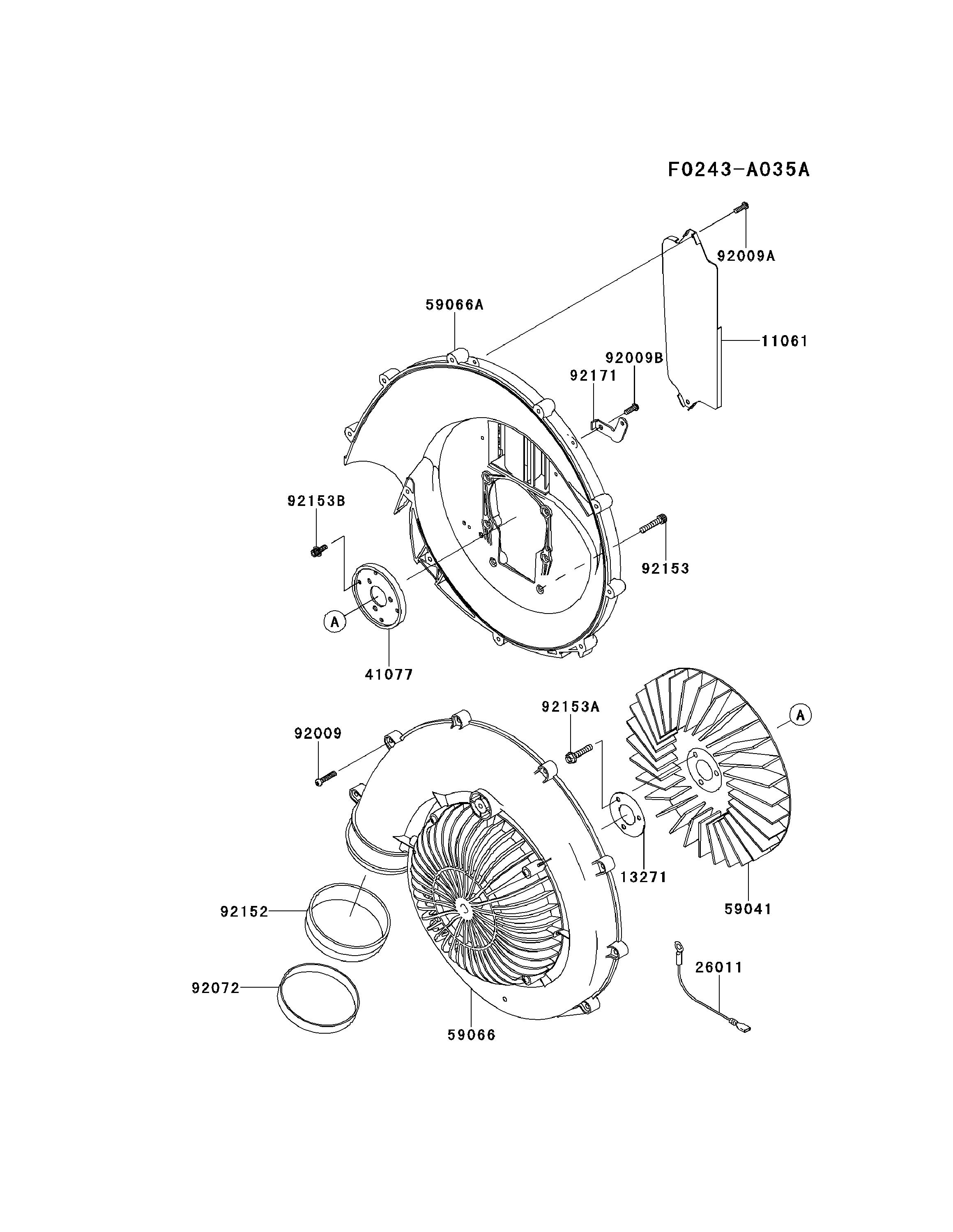 F0243-A035A

92009A

59066A

11061

92009B

92171

92153B

92153

A

41077

92153A

A

92009

13271

59041

92152

26011

92072

59066