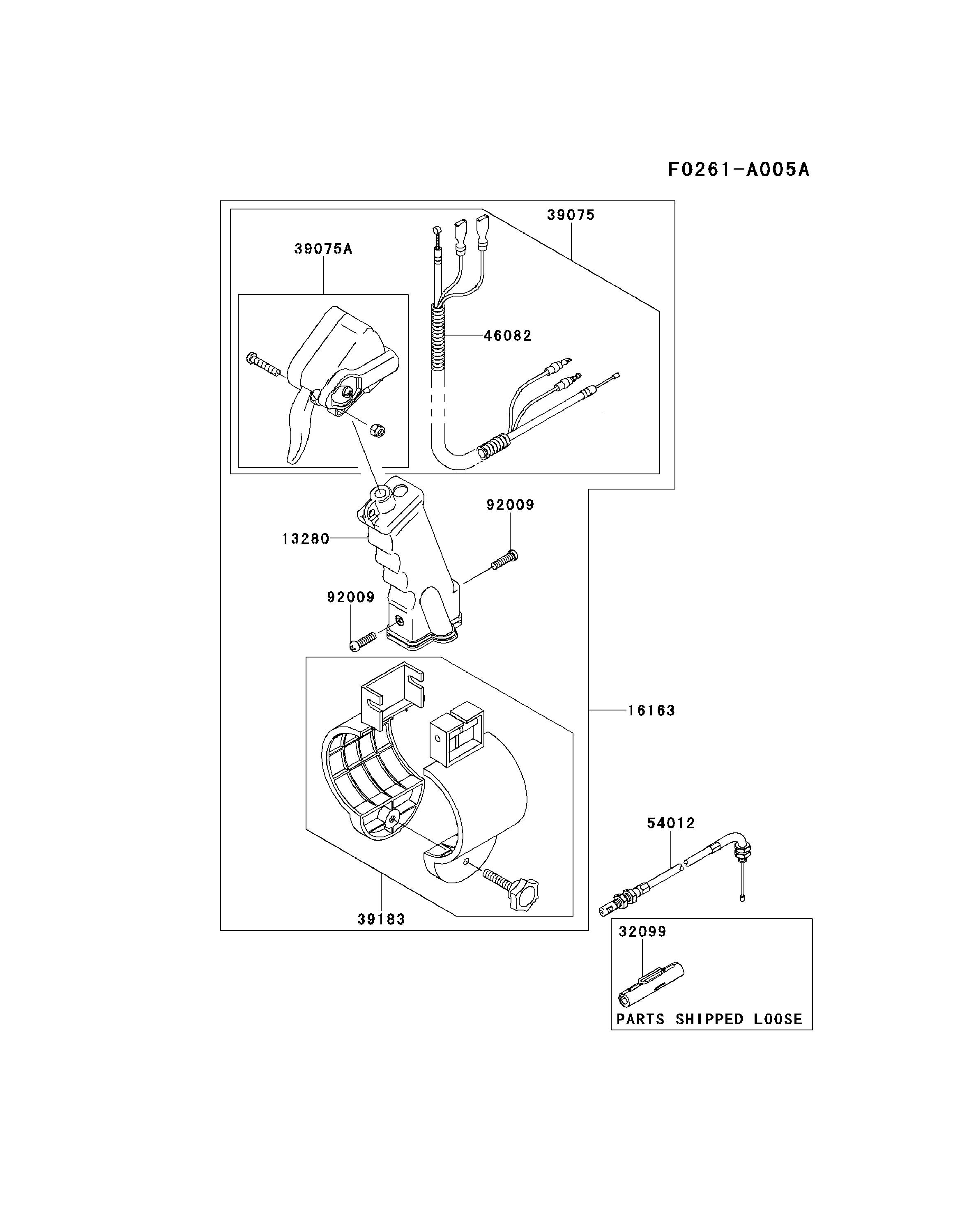 F0261-A005A

39075

39075A

46082

92009

13280

92009

16163

54012

39183

32099

PARTS SHIPPED LOOSE