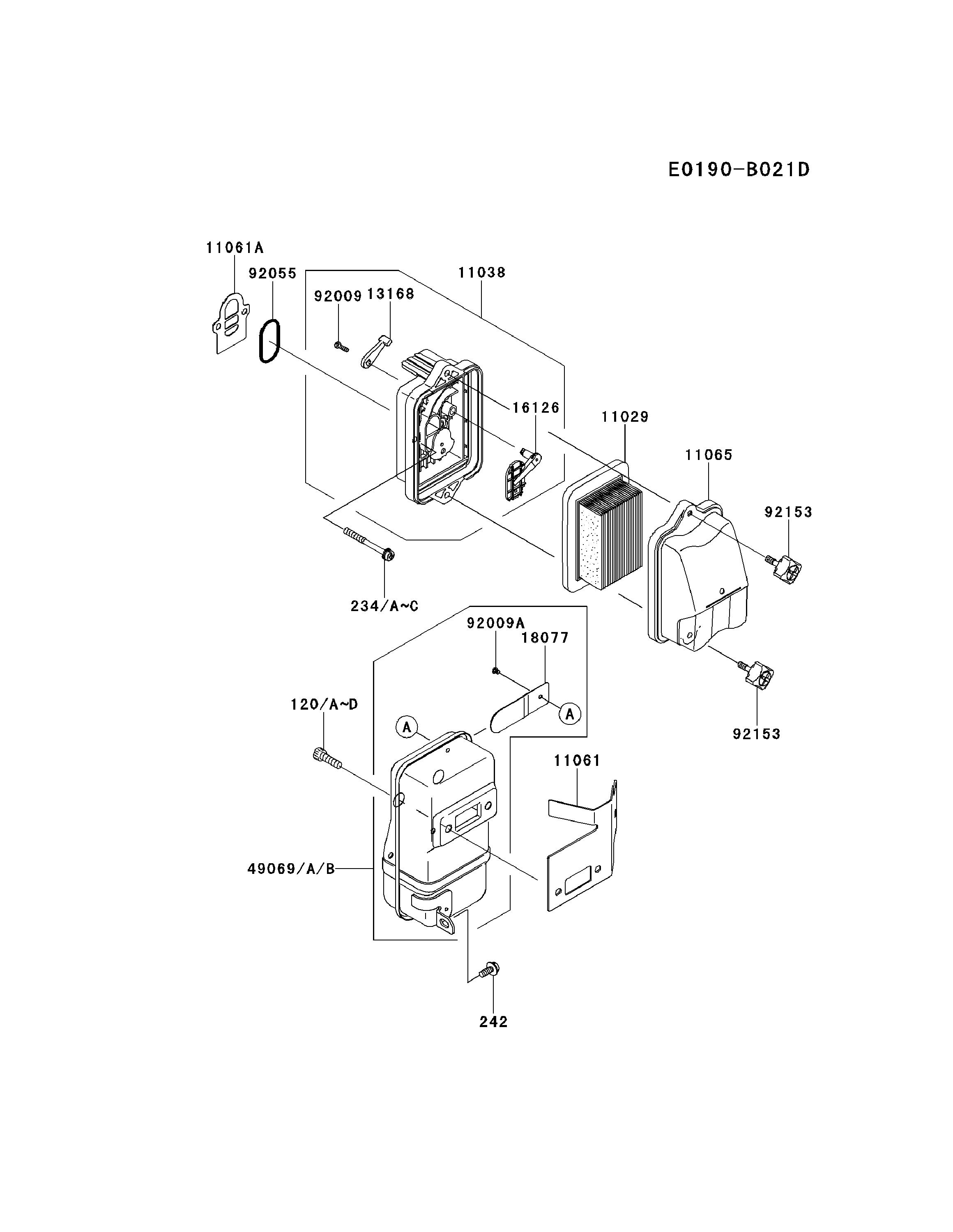 E0190-B021D

11061A
92055
11038
92009
13168
16126
11029
11065
92153
234/A~C
92009A
18077
120/A~D
A
A
92153
11061
49069/A/B
242