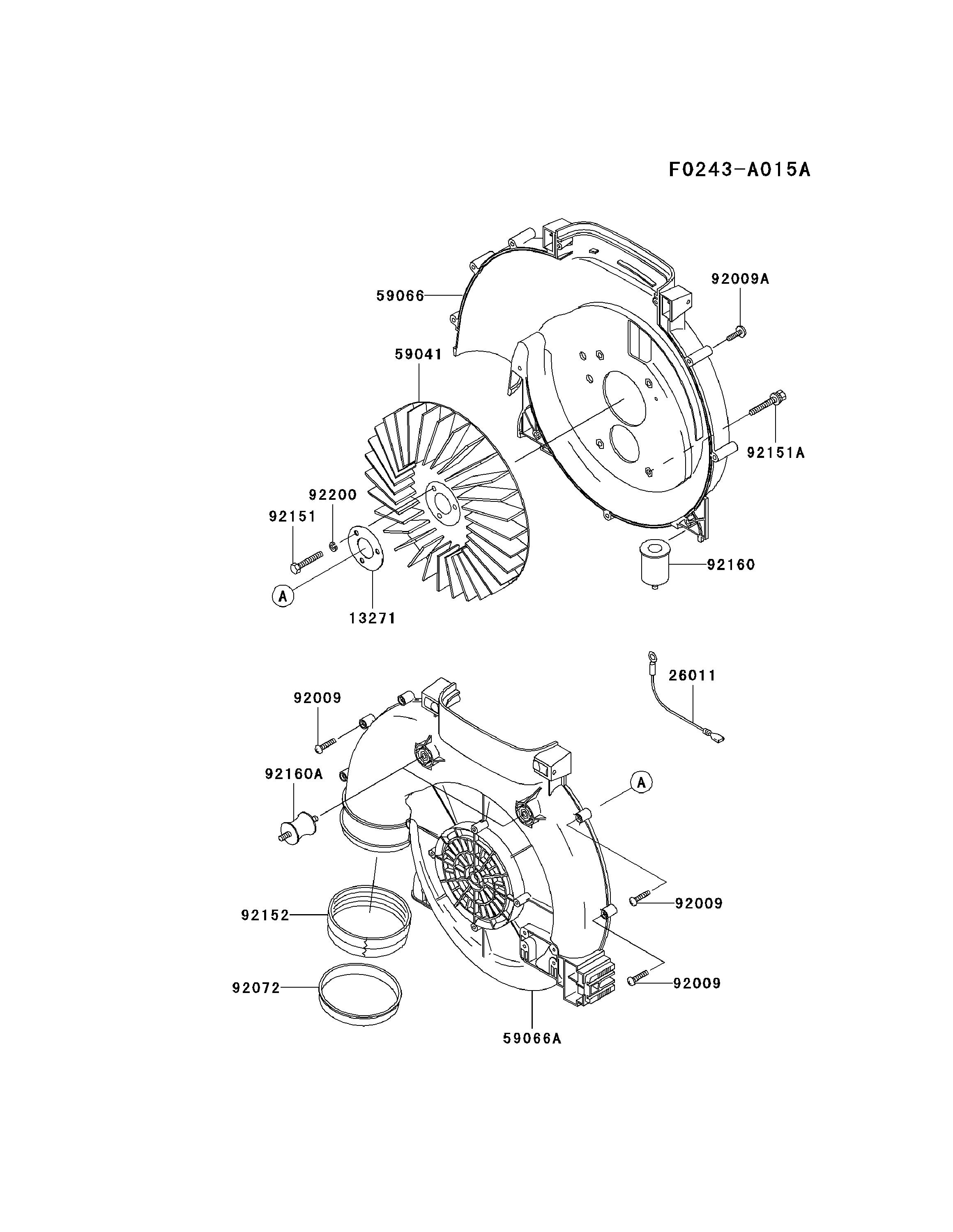 F0243-A015A

92009A

59066

59041

92151A

92200

92151

92160

A

13271

26011

92009

92160A

A

92009

92152

92009

92072

59066A