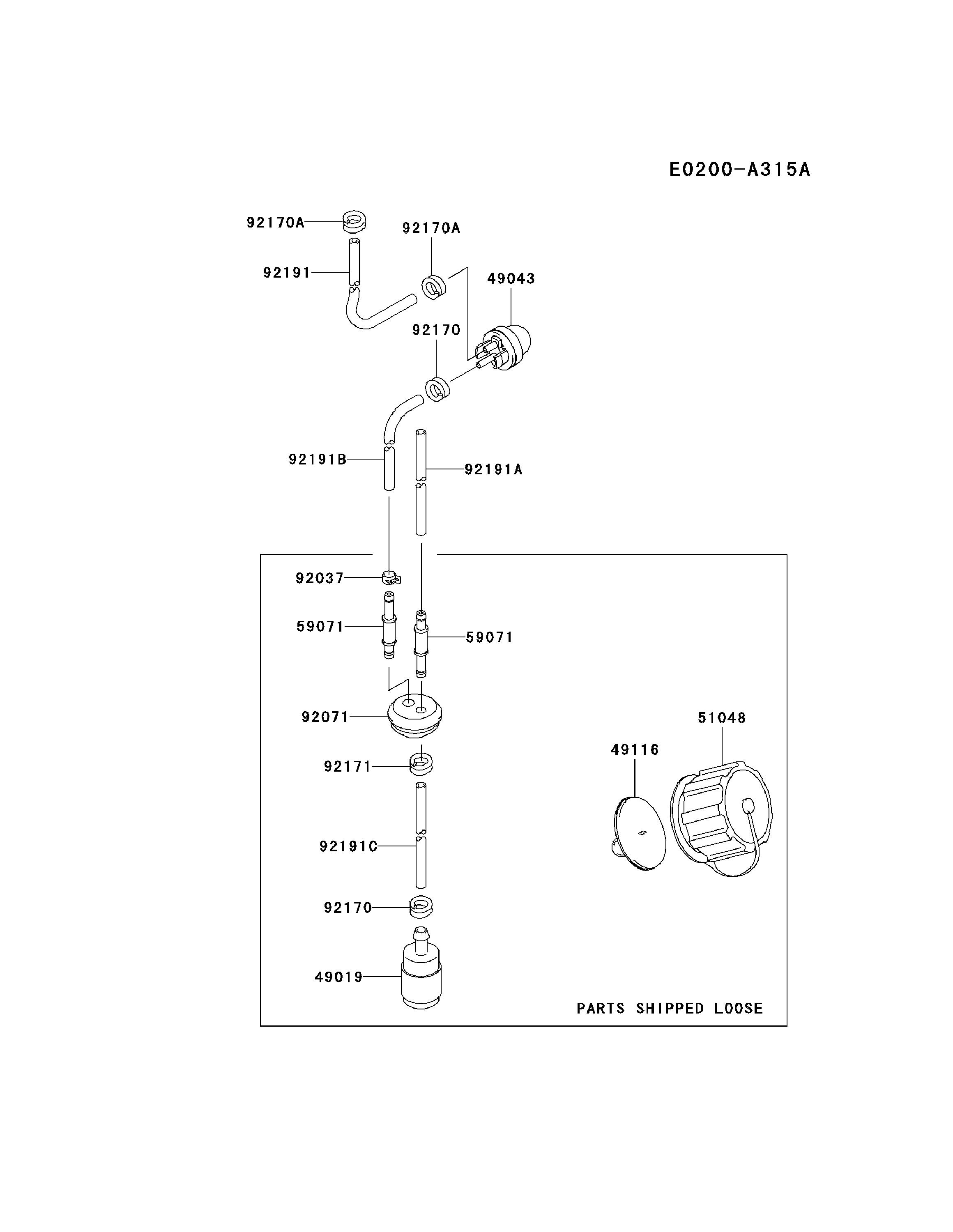 E0200-A315A

92170A

92170A

92191

49043

92170

92191B

92191A

92037

59071

59071

92071

51048

49116

92171

92191C

92170

49019

PARTS SHIPPED LOOSE