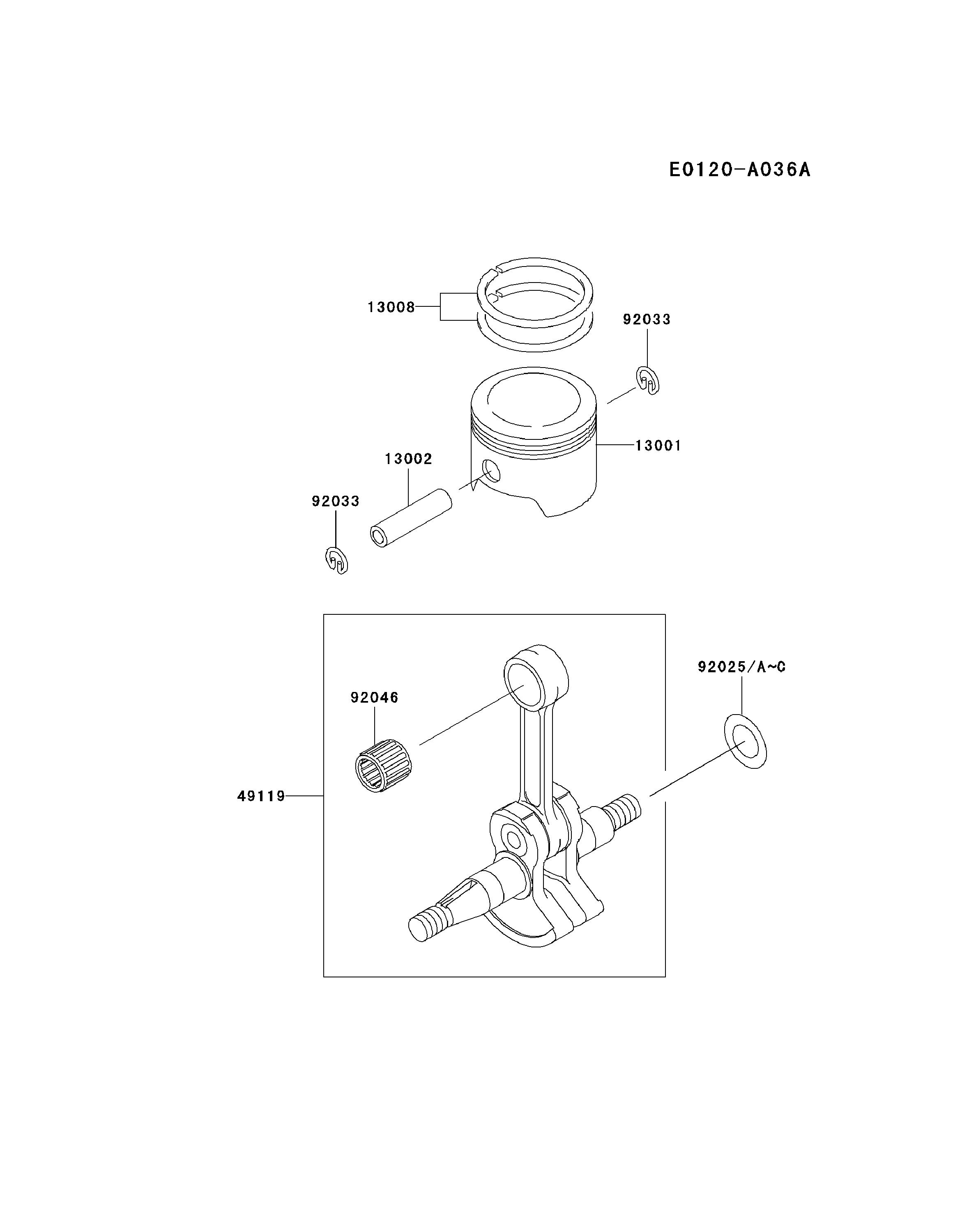 E0120-A036A

13008

92033

13001

13002

92033

92025/A~C

92046

49119