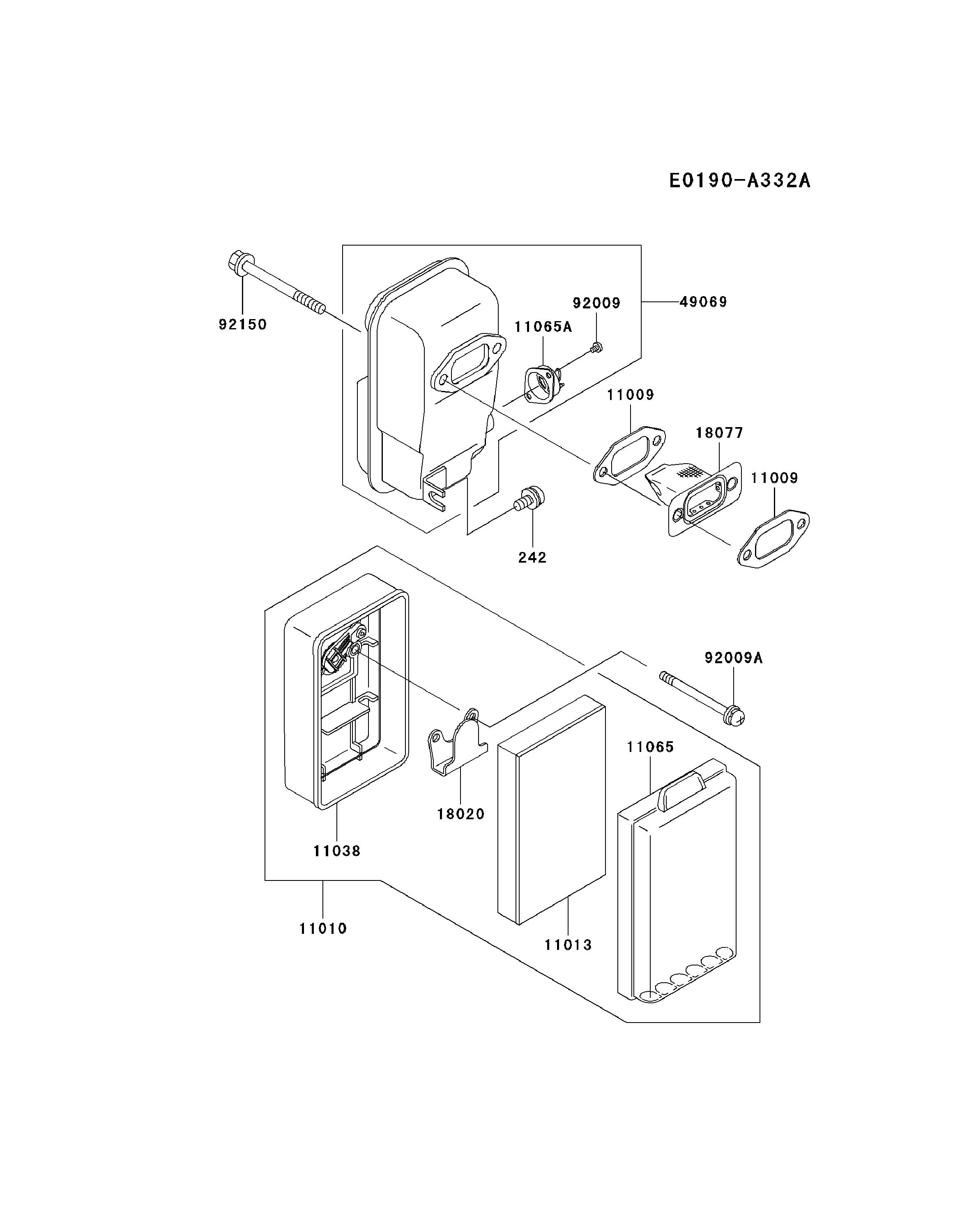 E0190-A332A

92150

92009

49069

11065A

11009

18077

11009

242

92009A

11065

18020

11038

11010

11013