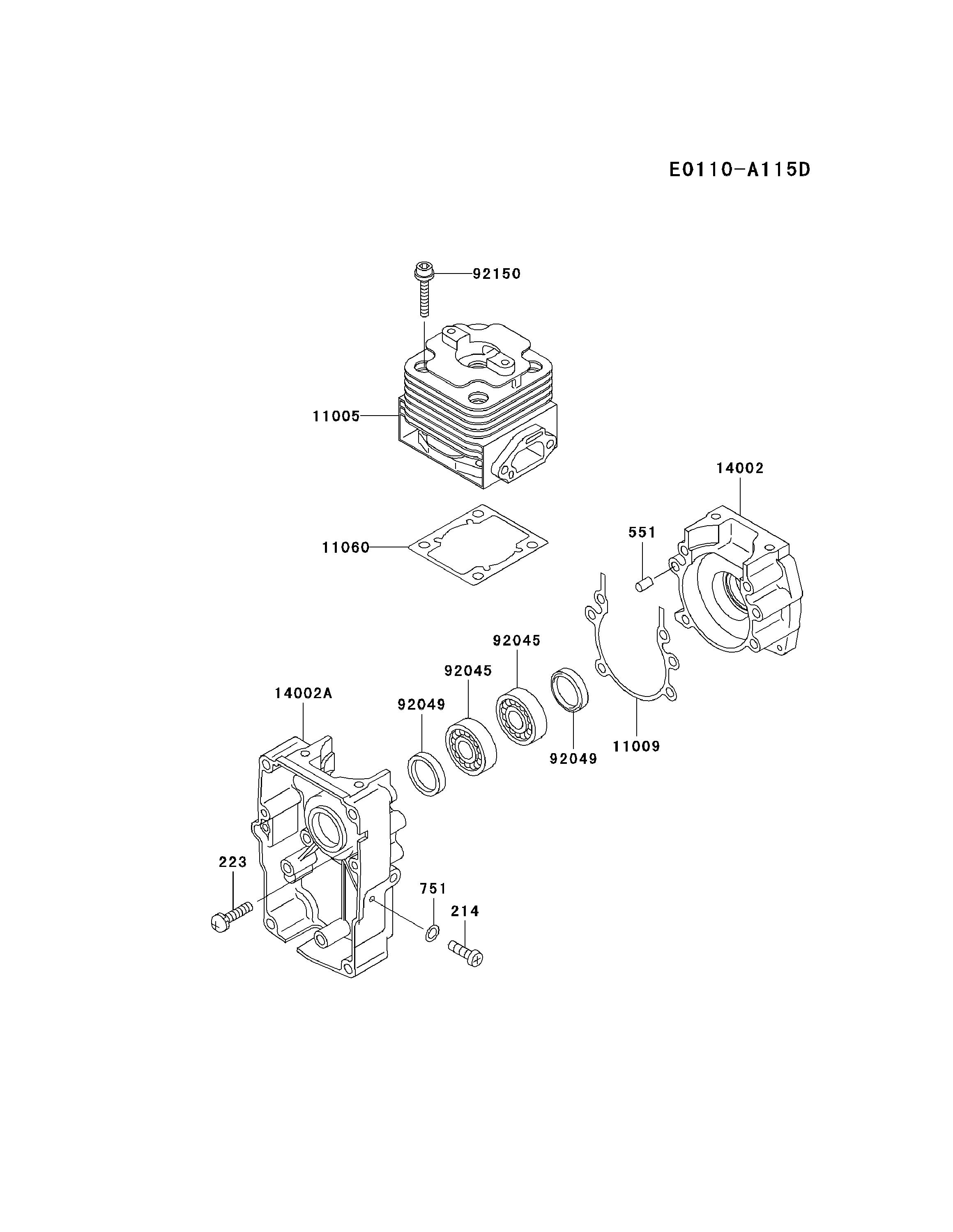 E0110-A115D

92150

11005

14002

11060

551

92045

92045

14002A

92049

92049

11009

223

751

214