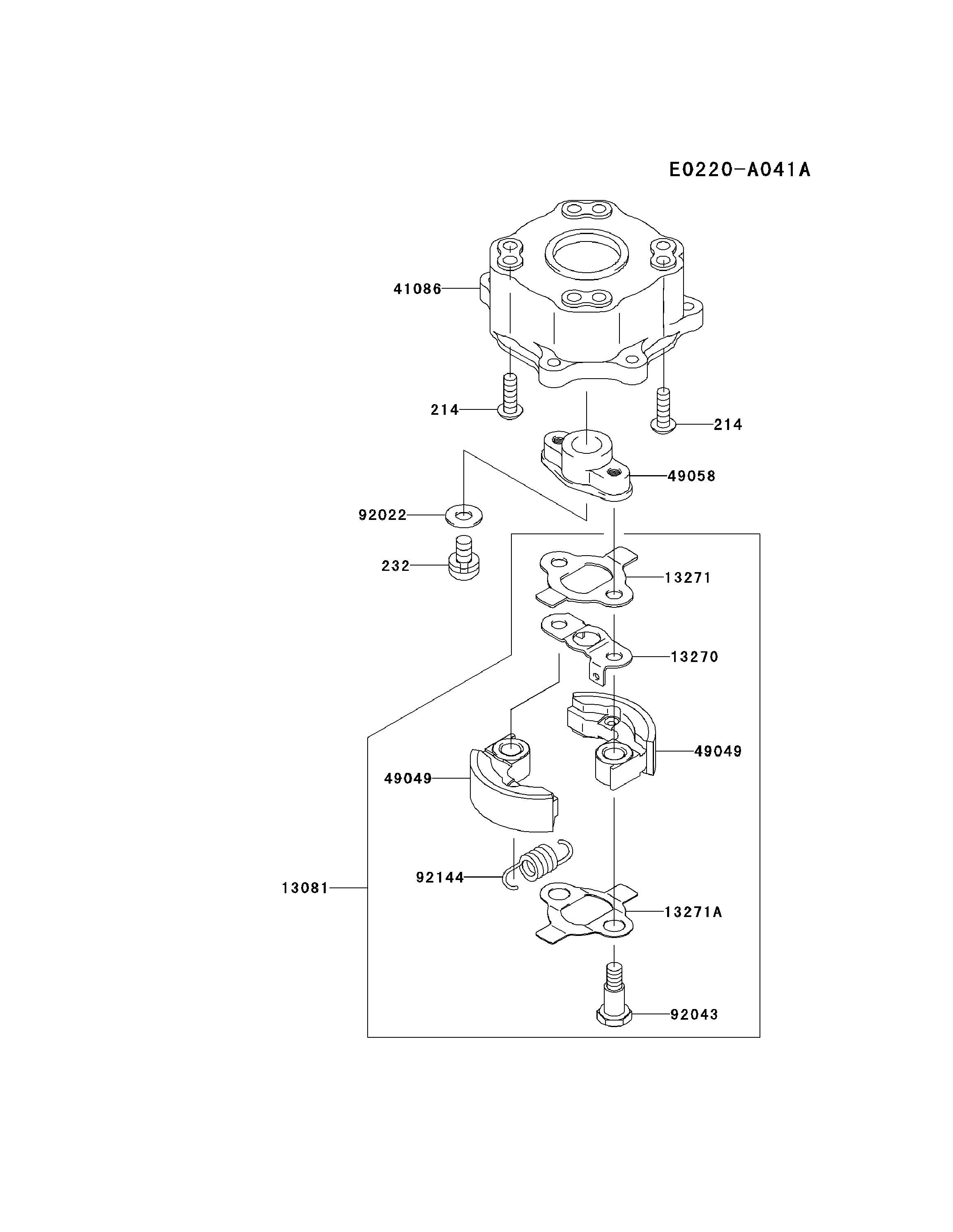 E0220-A041A

41086

214

214

49058

92022

232

13271

13270

49049

49049

92144

13081

13271A

92043