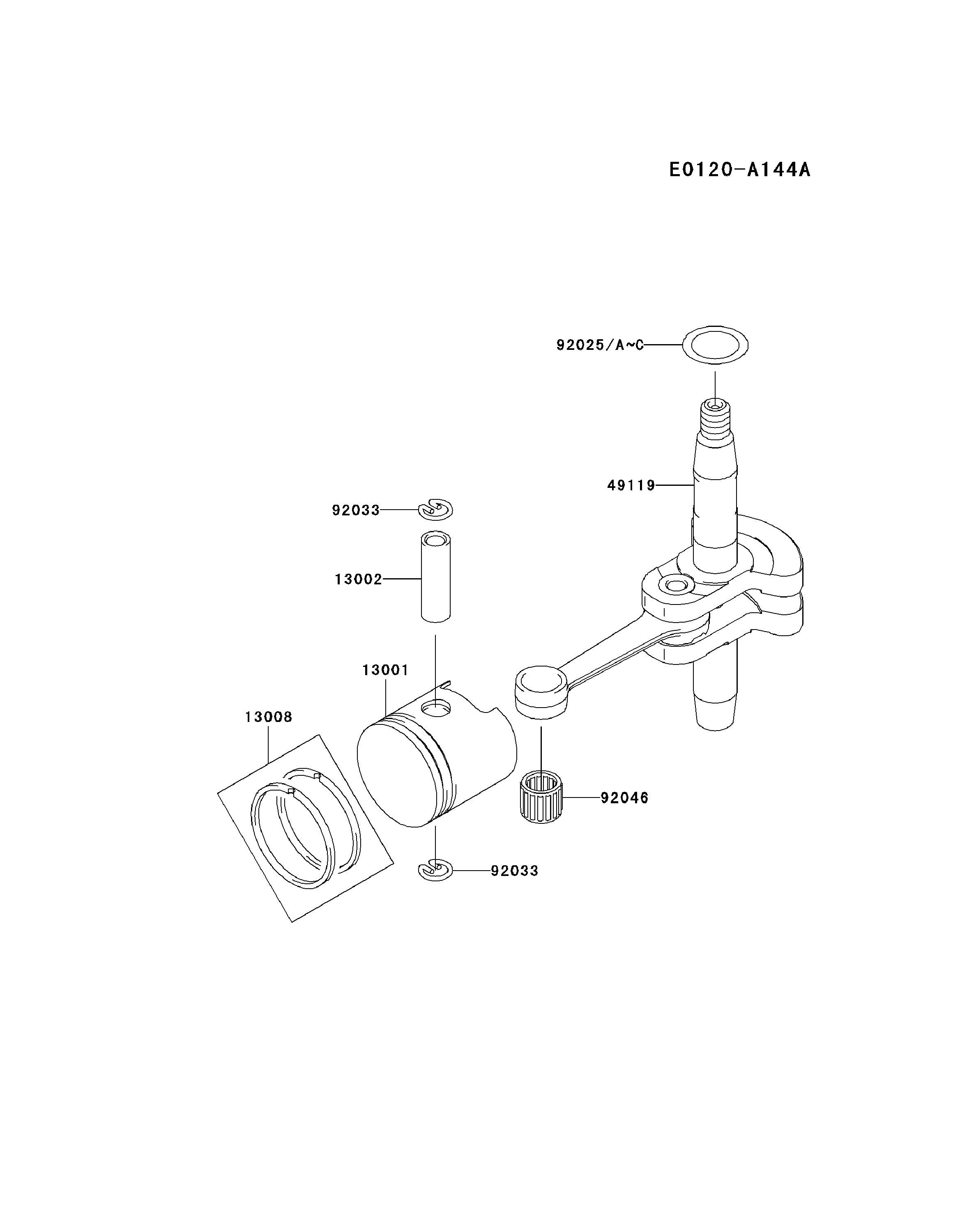 E0120-A144A

92025/A~C

49119

92033

13002

13001

13008

92046

92033