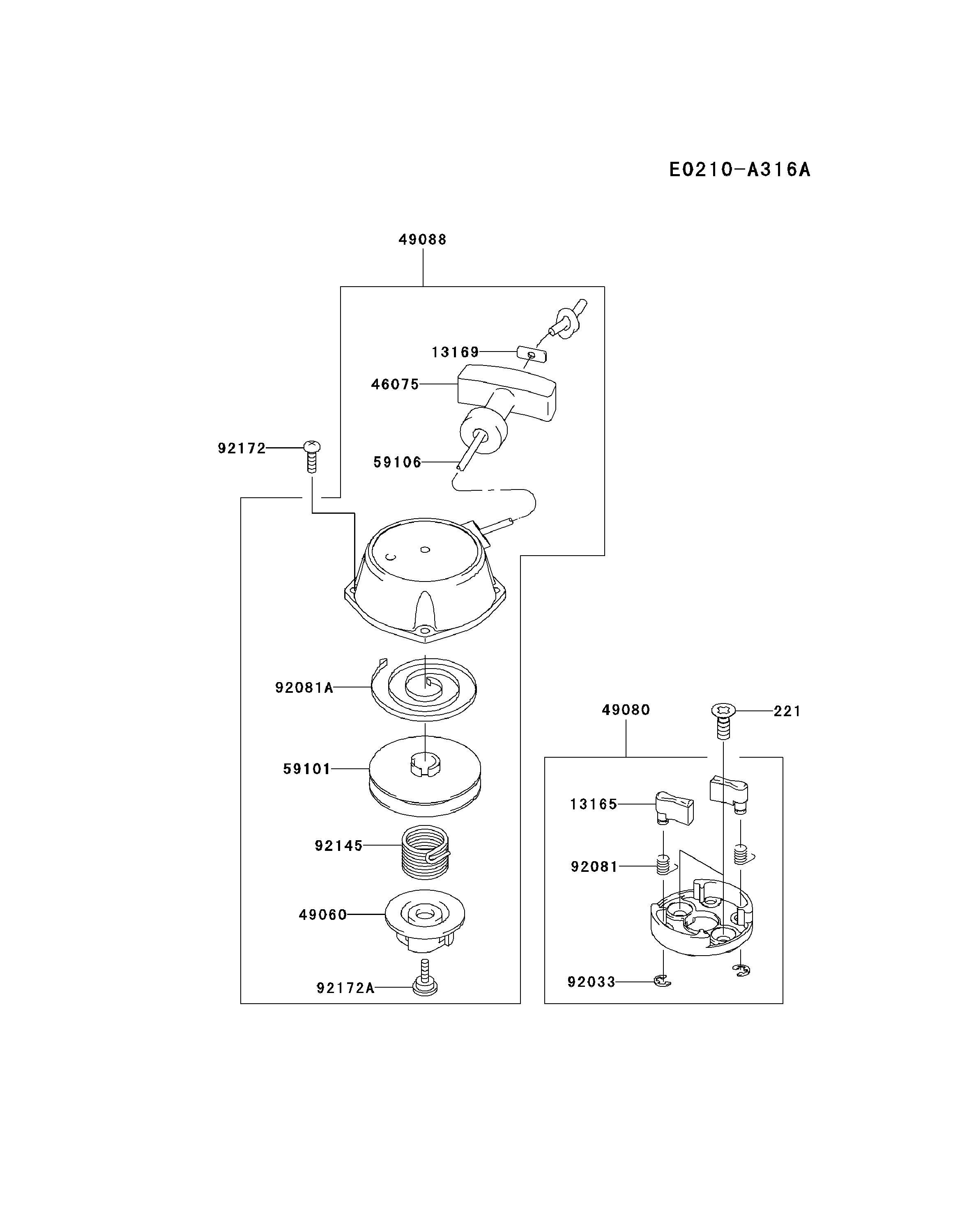 E0210-A316A

49088

13169

46075

92172

59106

92081A

59101

92145

49060

92172A

49080

221

13165

92081

92033