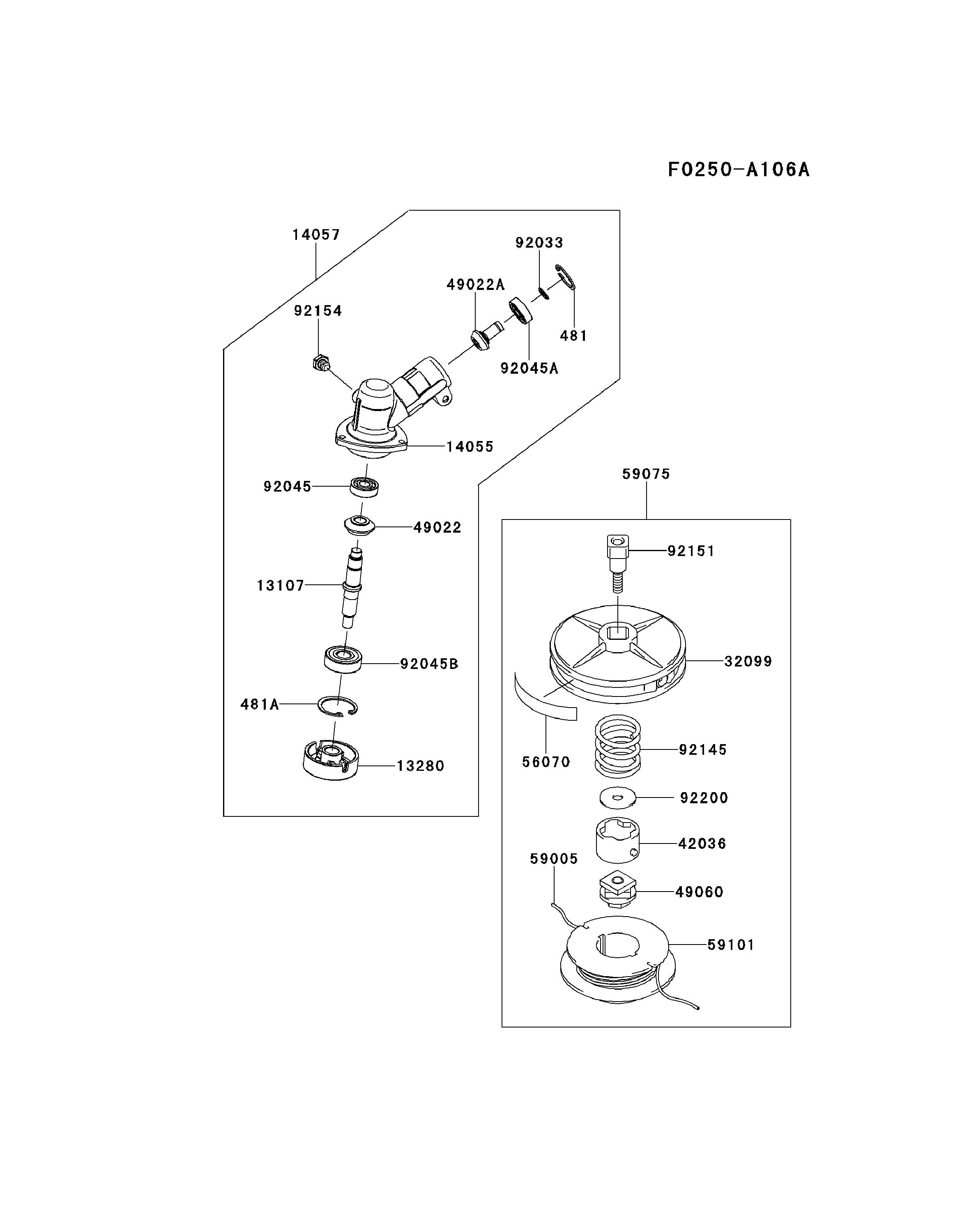 F0250-A106A

14057
92033
49022A
92154
481
92045A
14055
92045
49022
13107
92045B
481A
13280

59075
92151
32099
56070
92145
92200
42036
59005
49060
59101