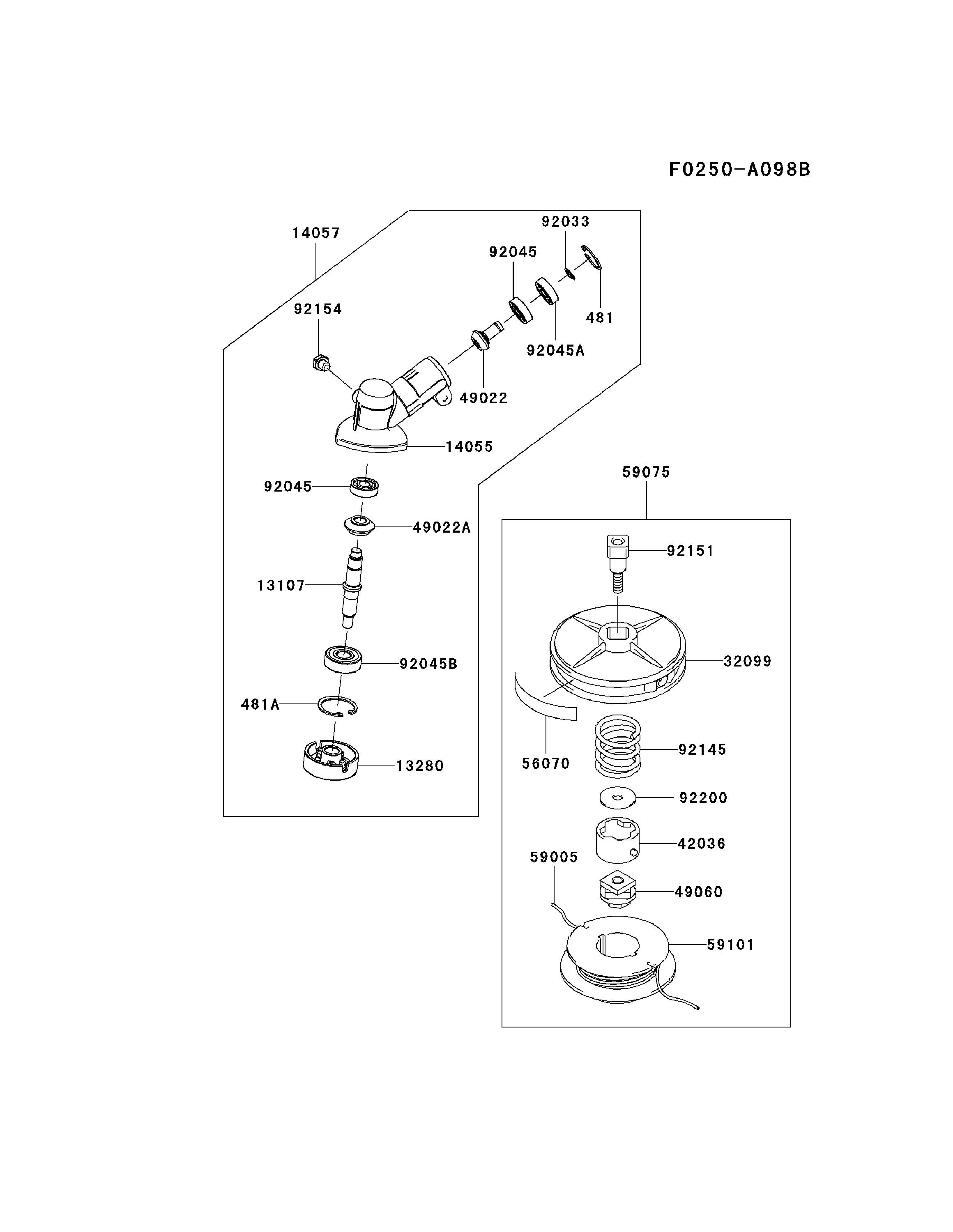 F0250-A098B

14057
92033
92045
92154
481
92045A
49022
14055
92045
49022A
13107
92045B
481A
13280

59075
92151
32099
56070
92145
92200
42036
59005
49060
59101