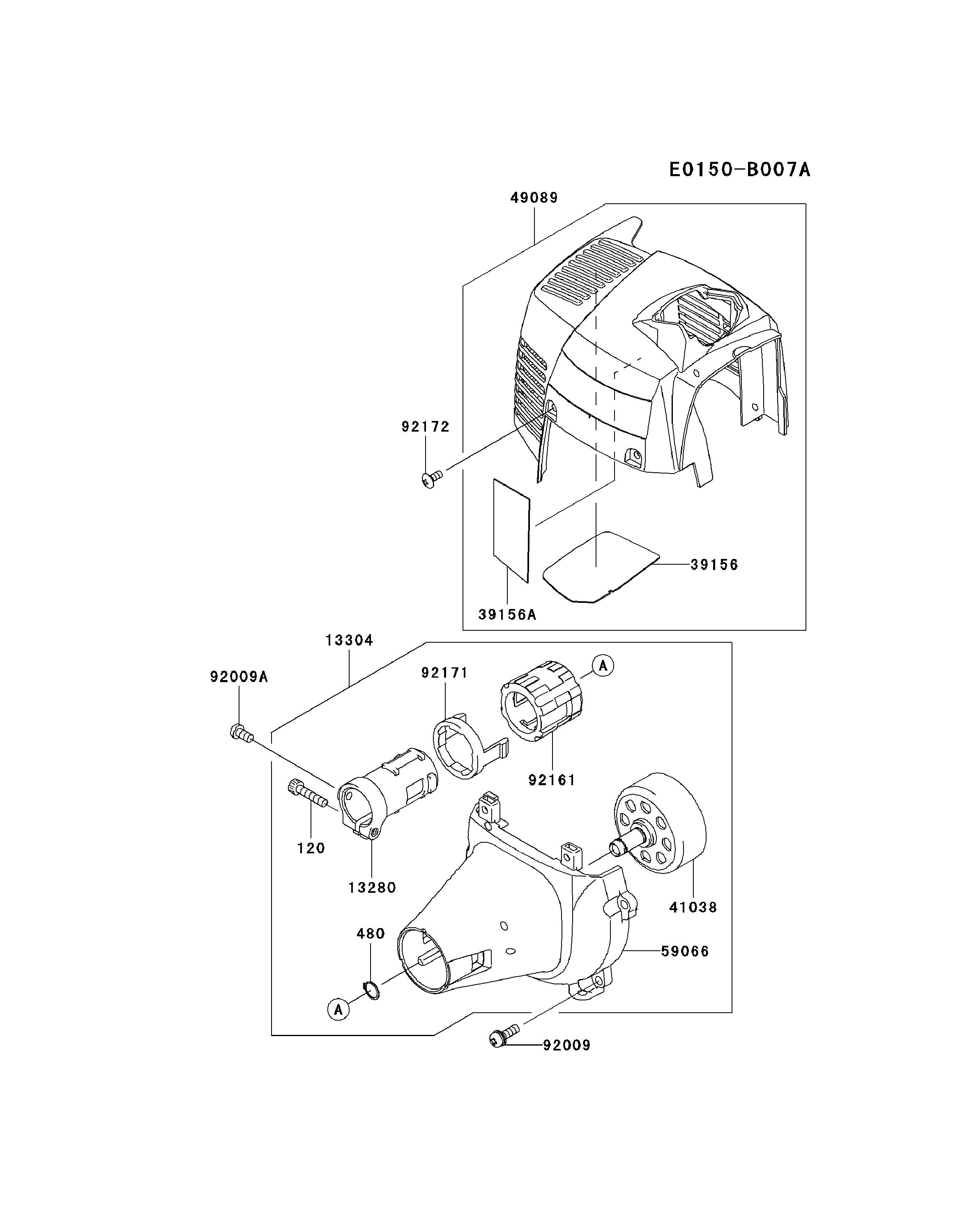 E0150-B007A

49089

92172

39156

39156A

13304

92009A

92171

A

92161

120

13280

41038

480

59066

A

92009