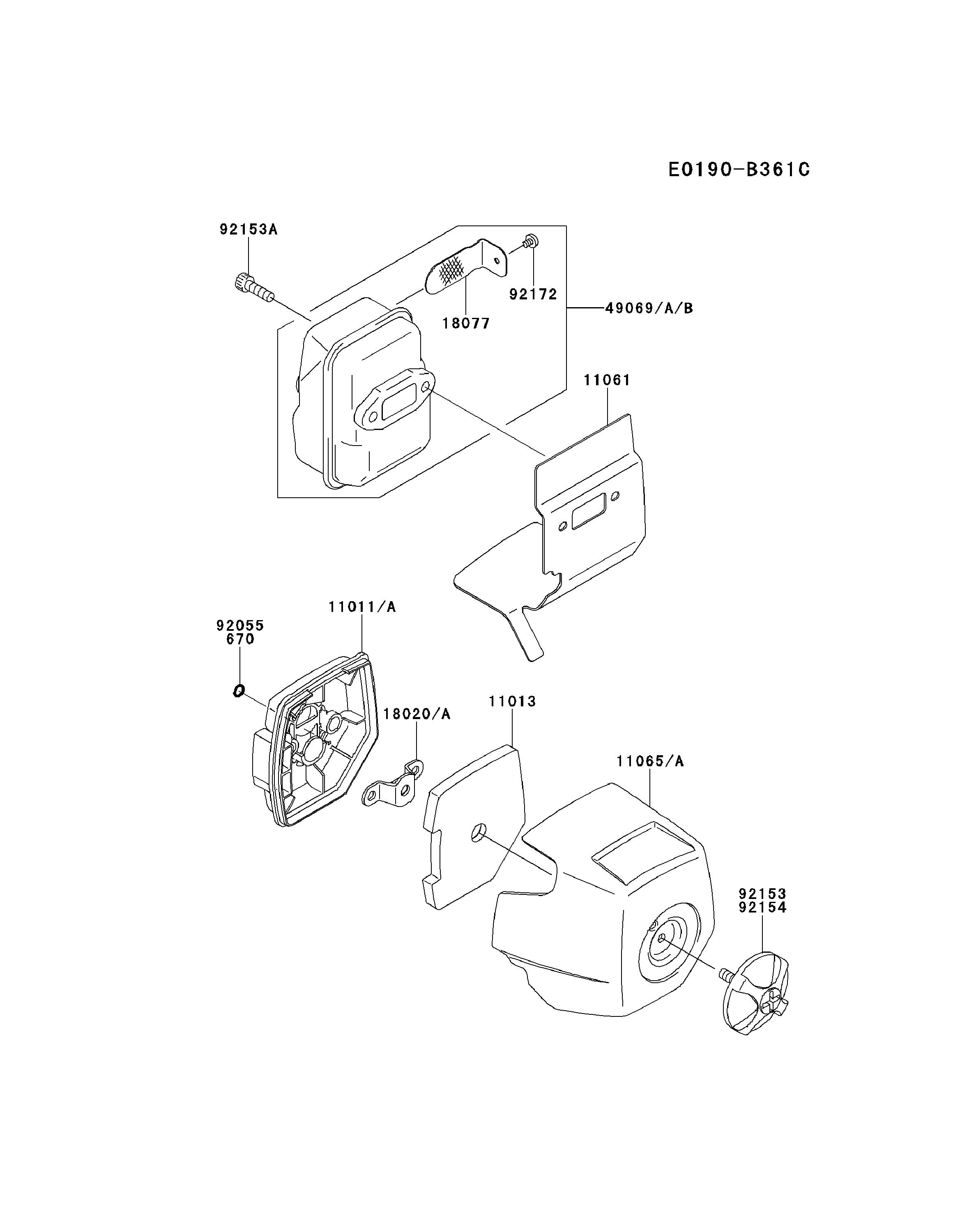 E0190-B361C

92153A

92172

18077

49069/A/B

11061

11011/A

92055
670

18020/A

11013

11065/A

92153
92154