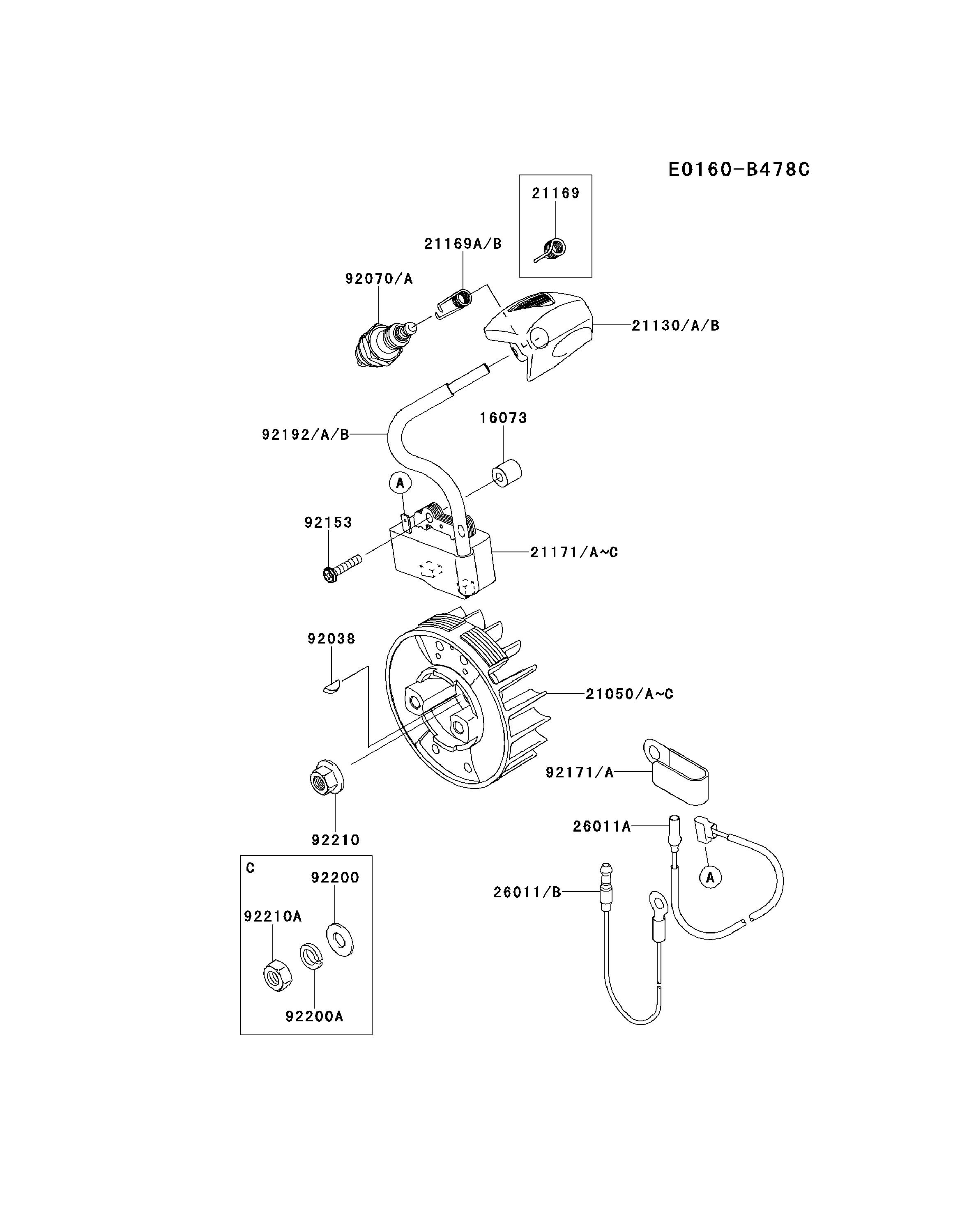 E0160-B478C

21169

21169A/B

92070/A

21130/A/B

92192/A/B

16073

A

92153

21171/A~C

92038

21050/A~C

92171/A

92210

26011A

A

26011/B

C

92200

92210A

92200A