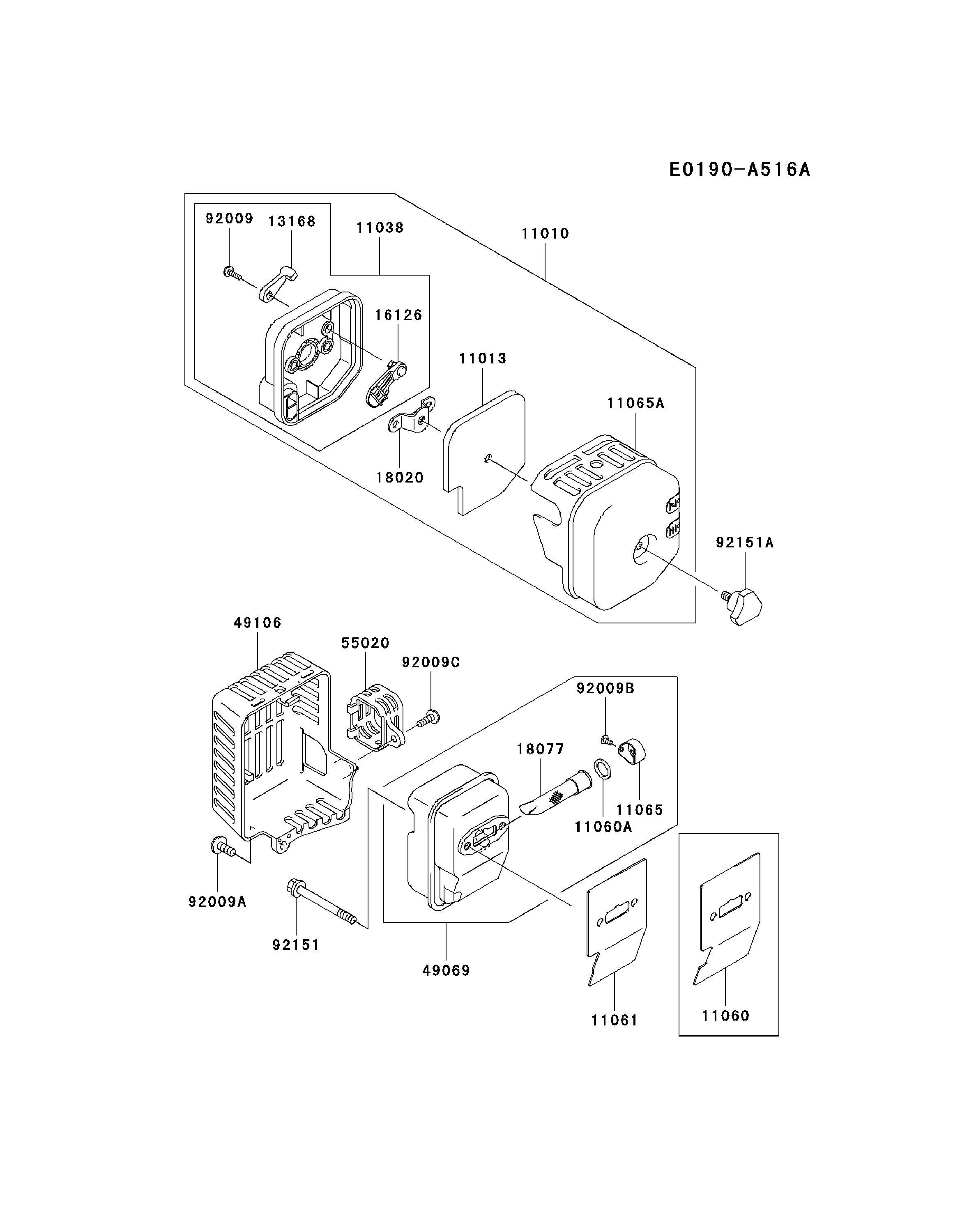 E0190-A516A

92009
13168
11038
11010
16126
11013
11065A
18020
92151A
49106
55020
92009C
92009B
18077
11065
11060A
92009A
92151
49069
11061
11060