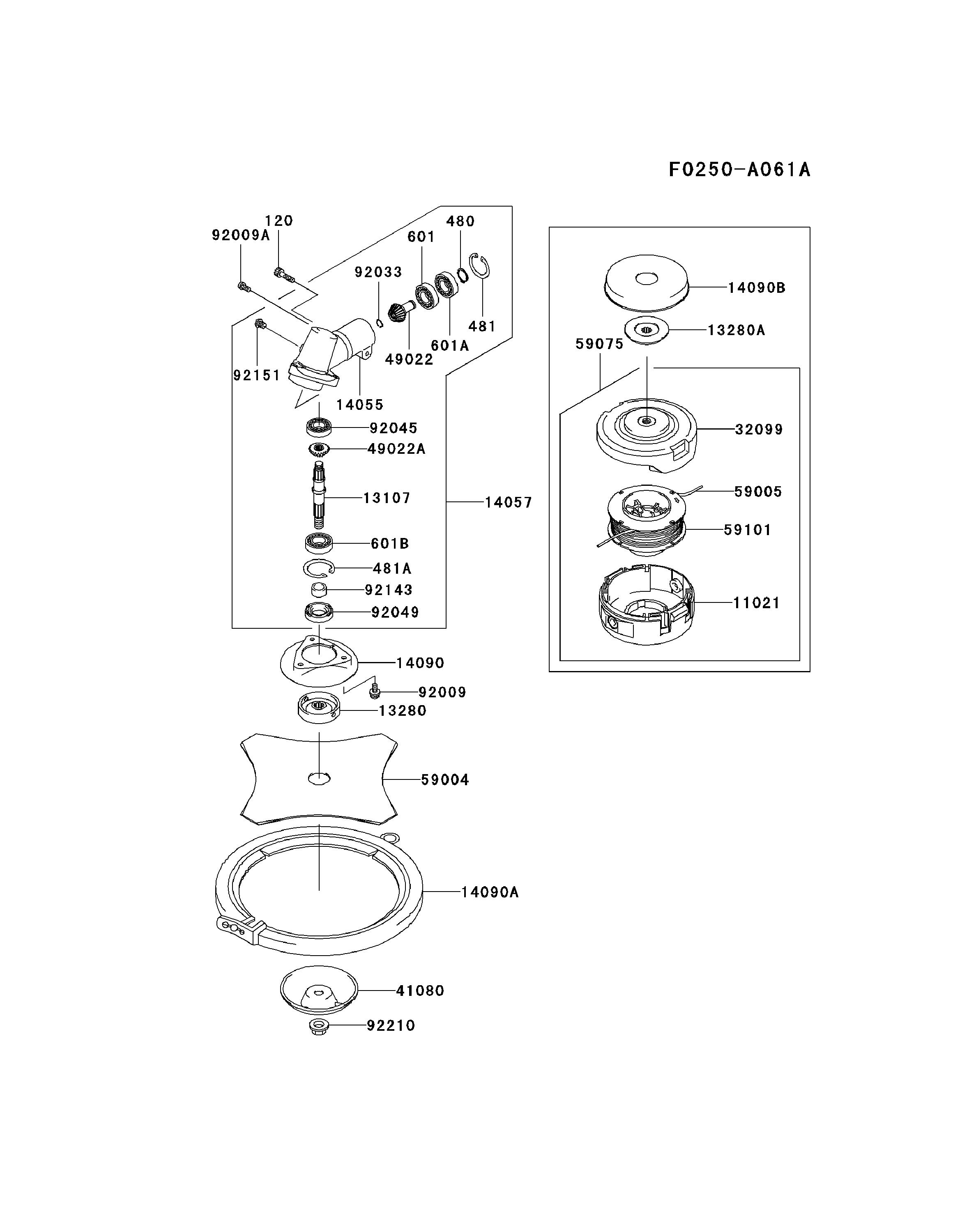 F0250-A061A

120
92009A
480
601
92033
481
601A
49022
92151
14055
92045
49022A
13107
14057
601B
481A
92143
92049
14090
92009
13280
59004
14090A
41080
92210

14090B
13280A
59075
32099
59005
59101
11021