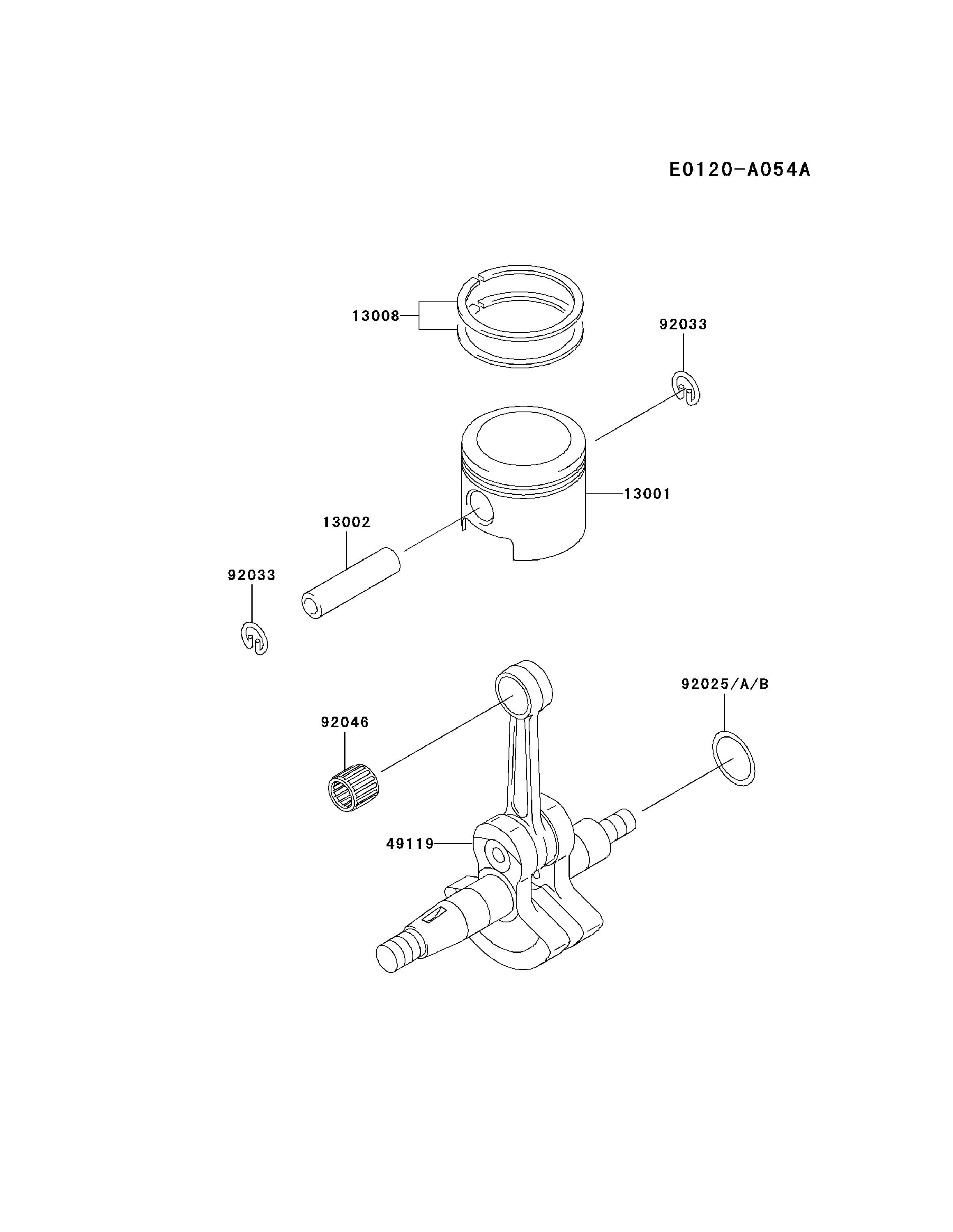 E0120-A054A

13008

92033

13001

13002

92033

92025/A/B

92046

49119