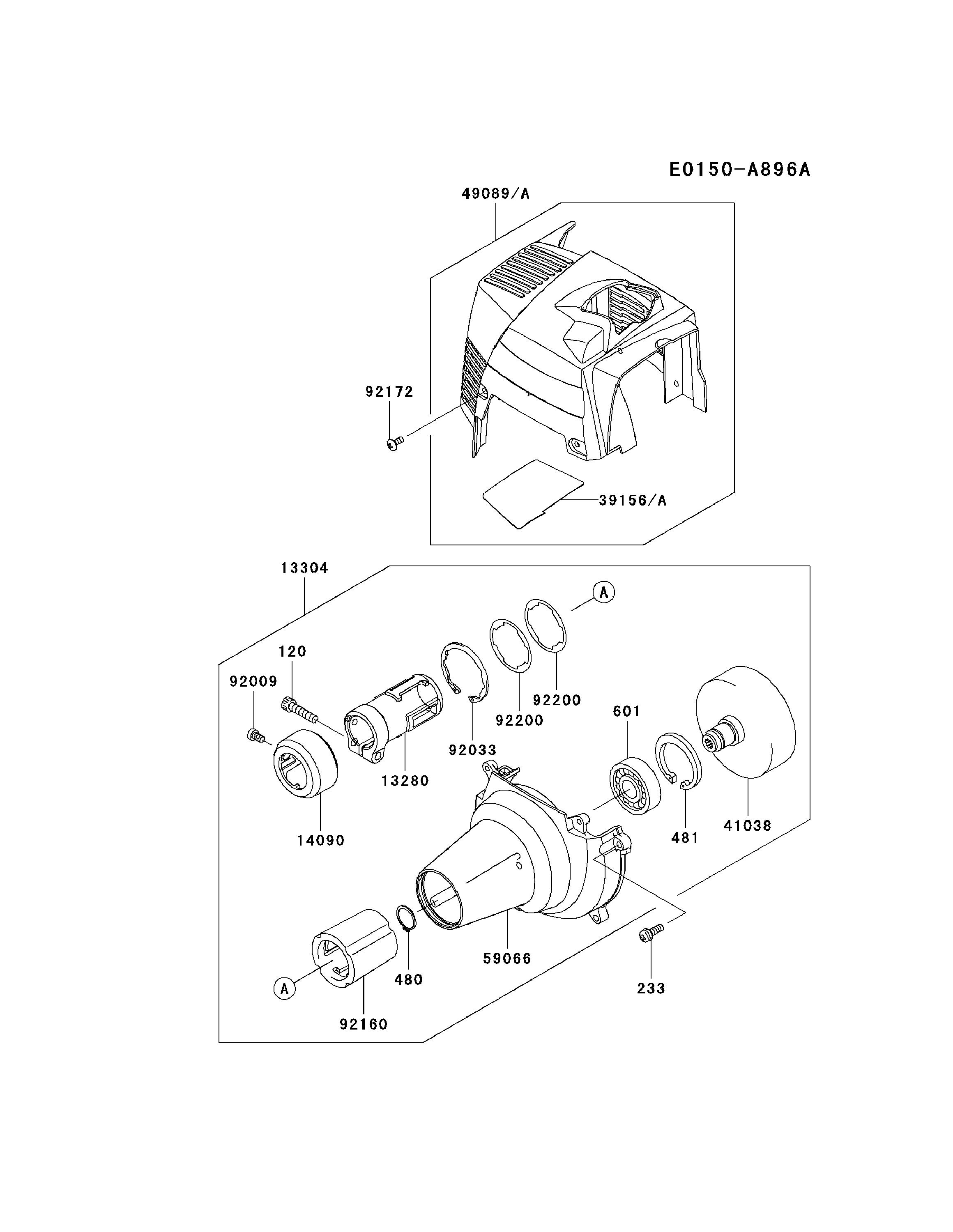 E0150-A896A

49089/A

92172

39156/A

13304

A

120

92009

92200

92200

601

92033

13280

14090

481

41038

59066

480

233

A

92160