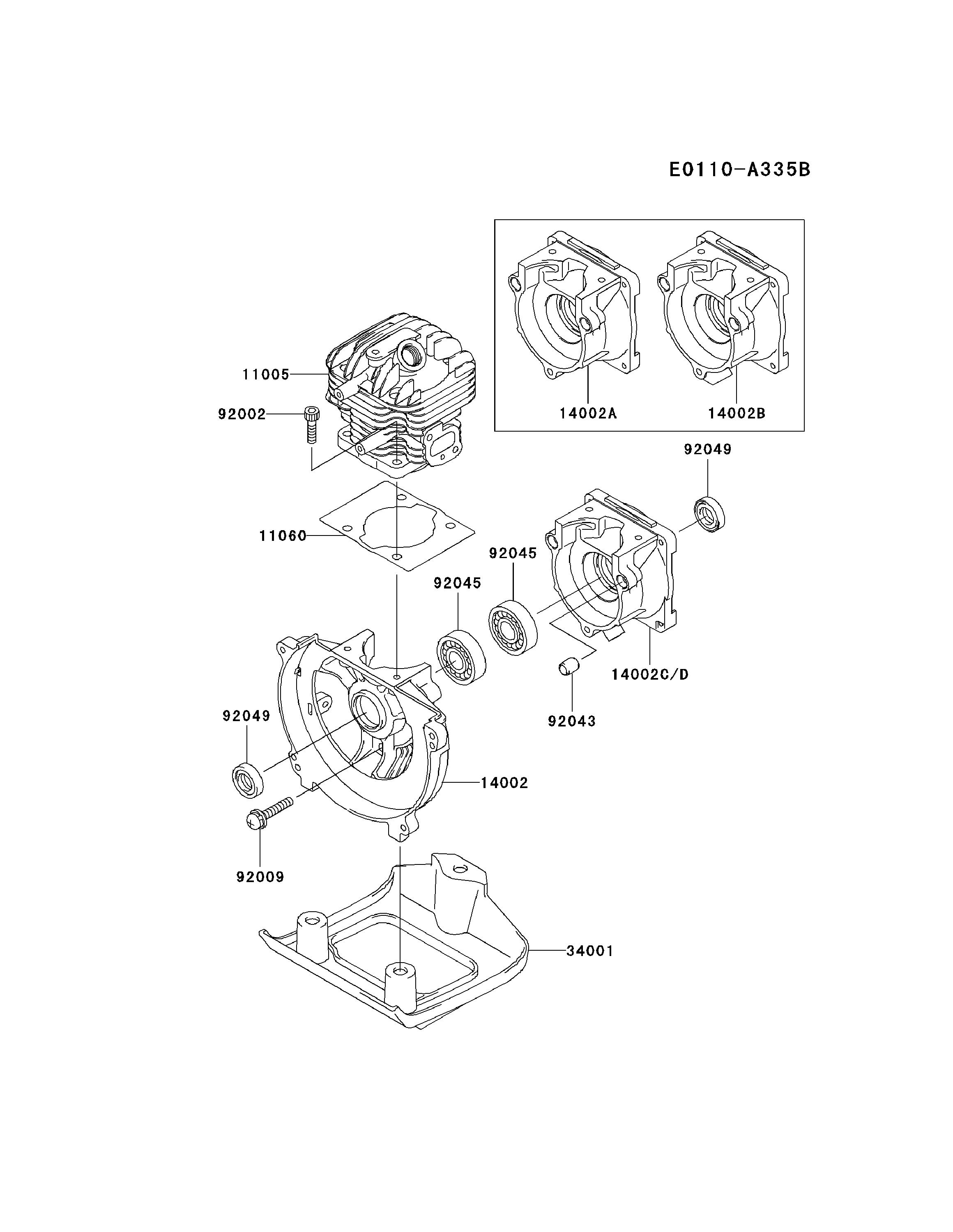 E0110-A335B

14002A

14002B

11005

92002

92049

11060

92045

92045

14002C/D

92043

92049

14002

92009

34001