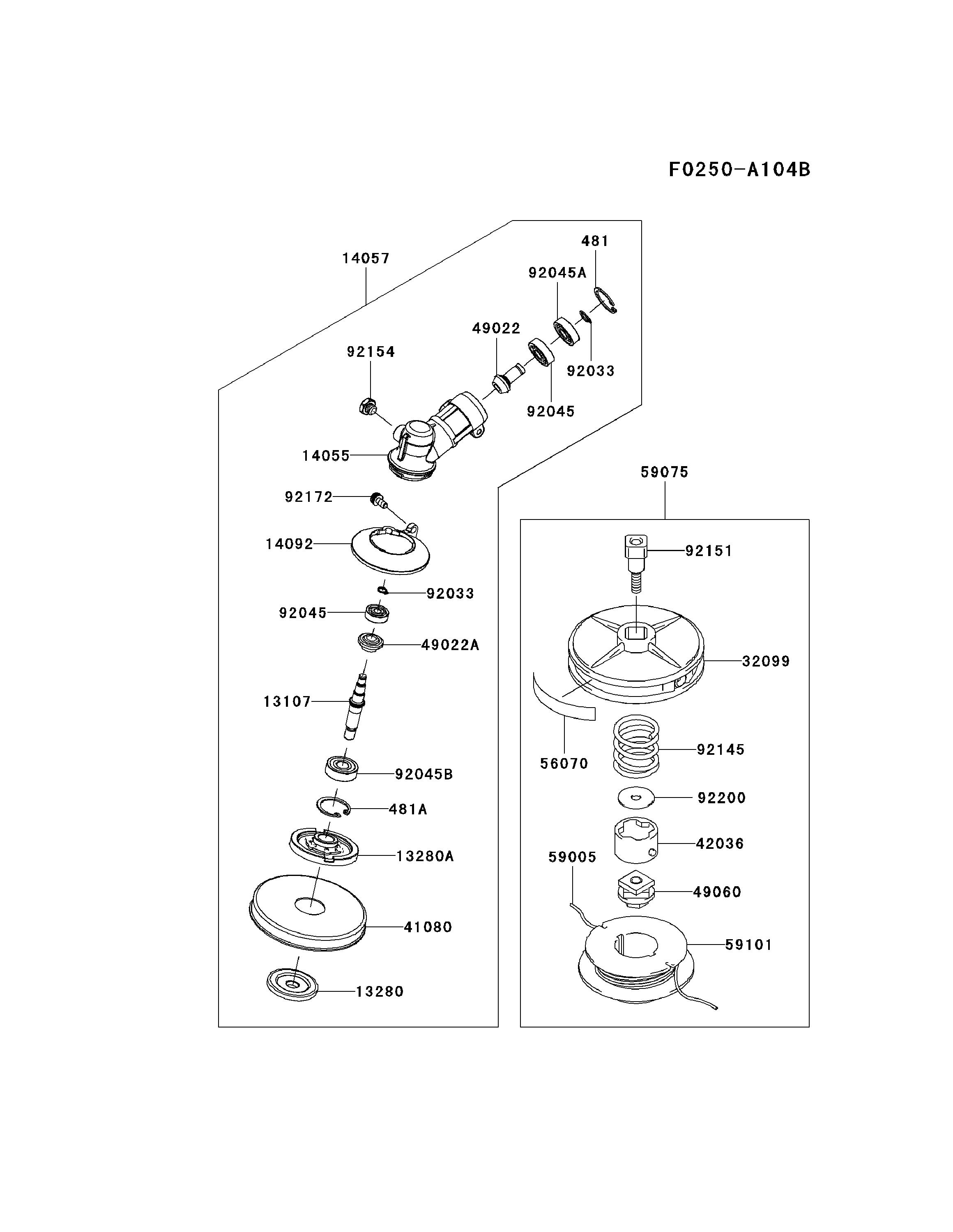 F0250-A104B

14057
481
92045A
49022
92154
92033
92045
14055
92172
14092
92033
92045
49022A
13107
92045B
481A
13280A
41080
13280

59075
92151
32099
56070
92145
92200
42036
59005
49060
59101