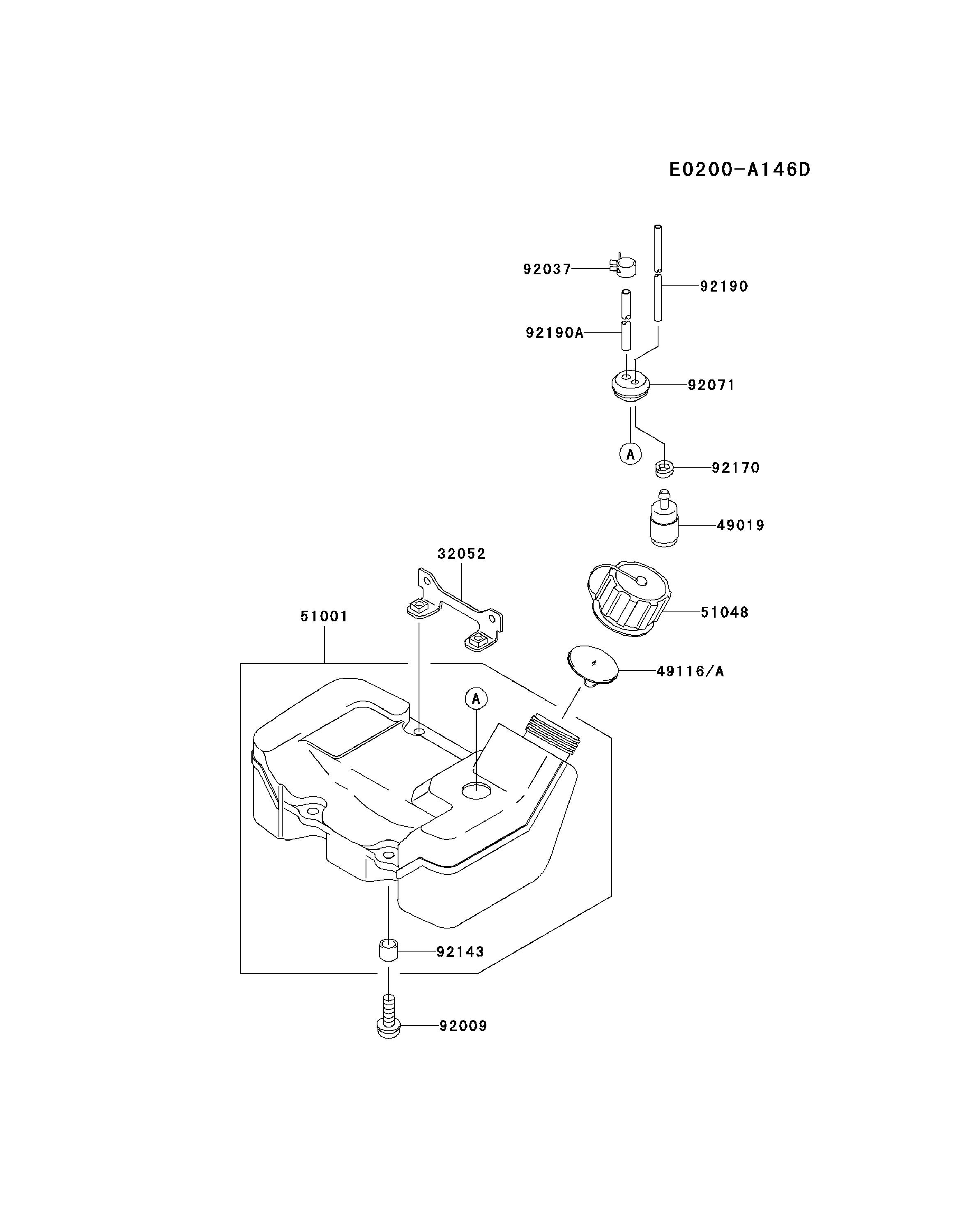 E0200-A146D

92037

92190

92190A

92071

A

92170

49019

32052

51048

51001

49116/A

A

92143

92009