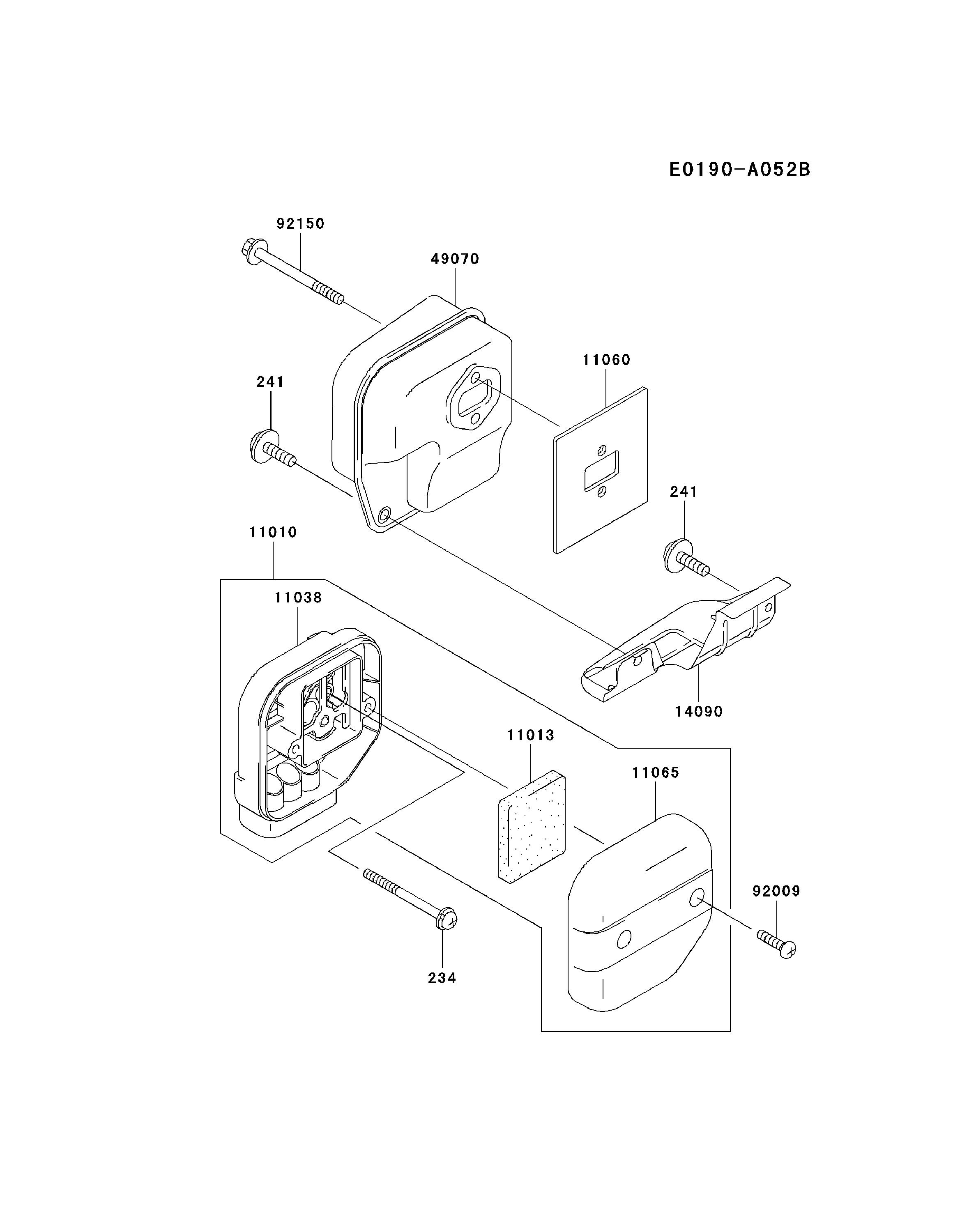 E0190-A052B

92150

49070

11060

241

241

11010

11038

14090

11013

11065

92009

234