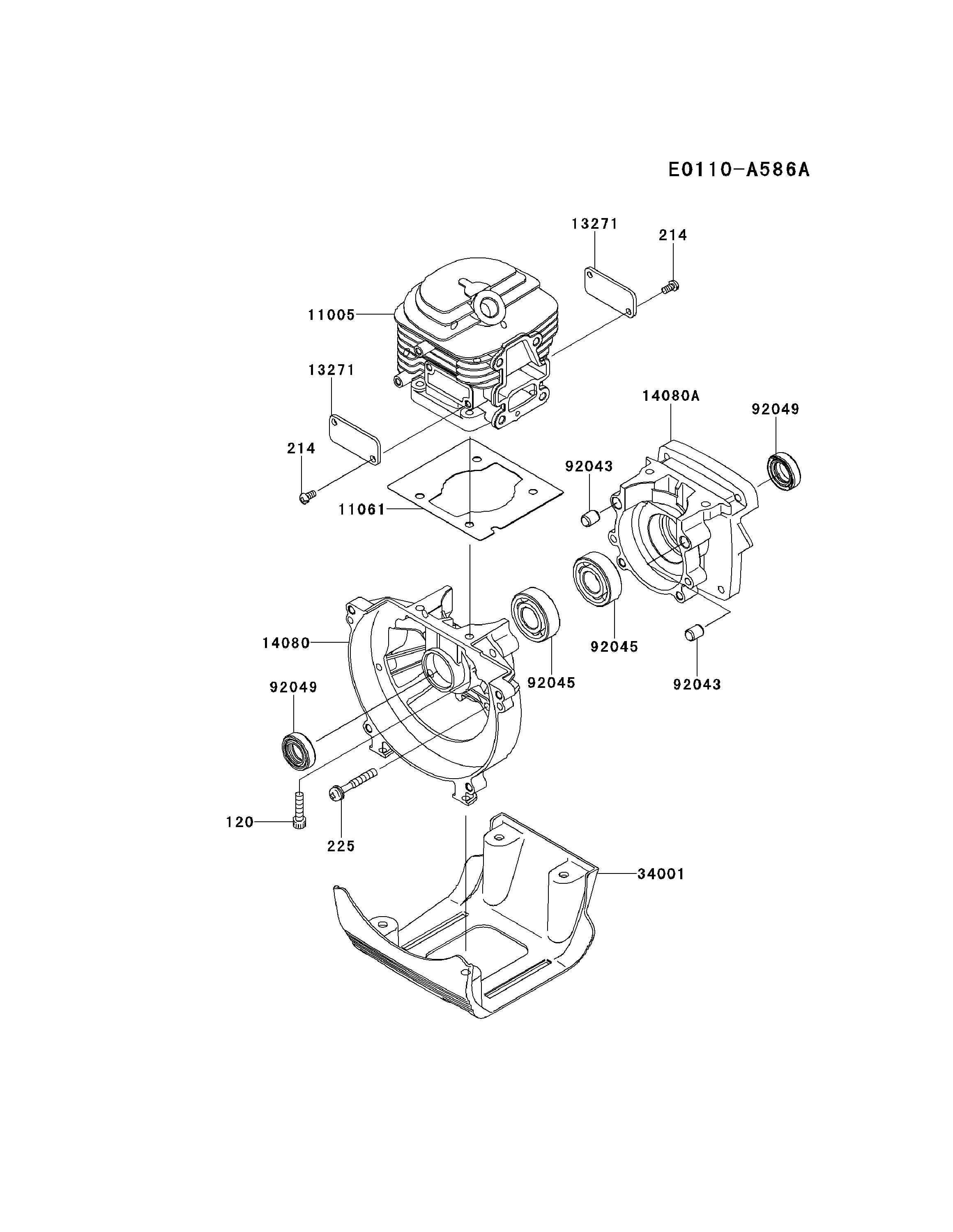 E0110-A586A

13271
214
11005
13271
14080A
92049
214
92043
11061
14080
92045
92045
92043
92049
120
225
34001