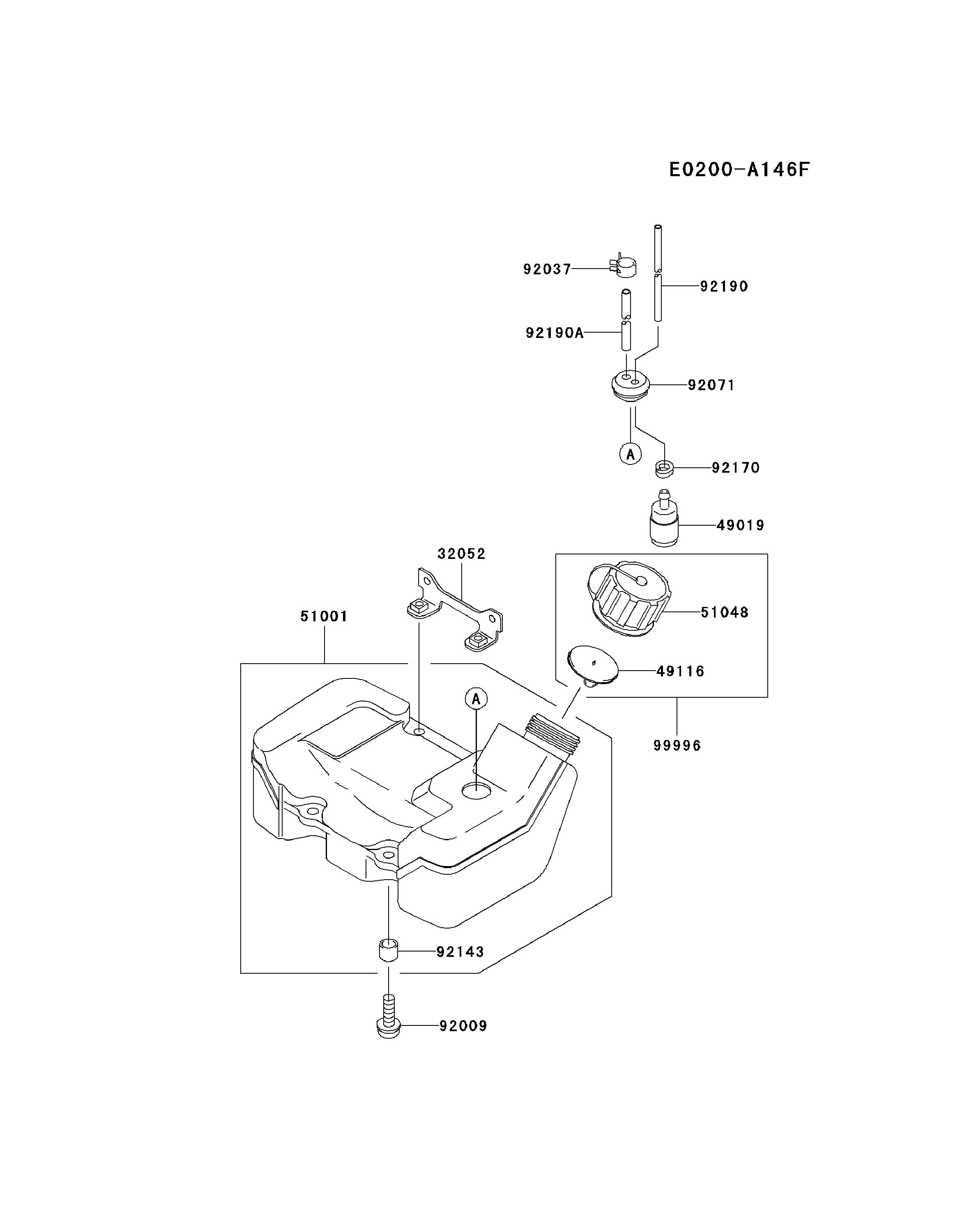 E0200-A146F

92037
92190
92190A
92071
A
92170
49019
32052
51048
51001
49116
A
99996
92143
92009