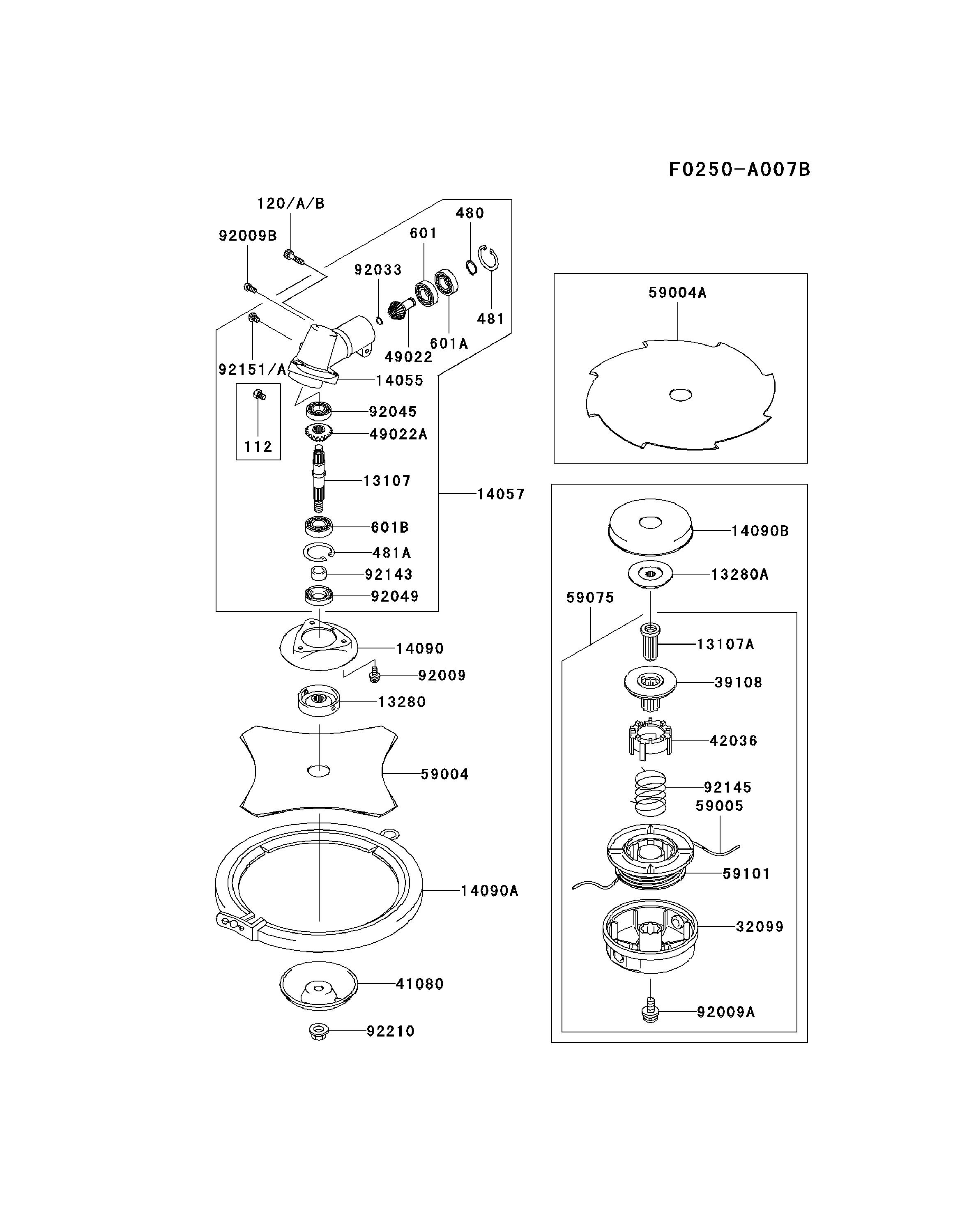 F0250-A007B

120/A/B
92009B
480
601
92033
481
601A
49022
92151/A
14055
92045
49022A
112
13107
14057
601B
481A
92143
92049
14090
92009
13280
59004
14090A
41080
92210

59004A

14090B
13280A
59075
13107A
39108
42036
92145
59005
59101
32099
92009A