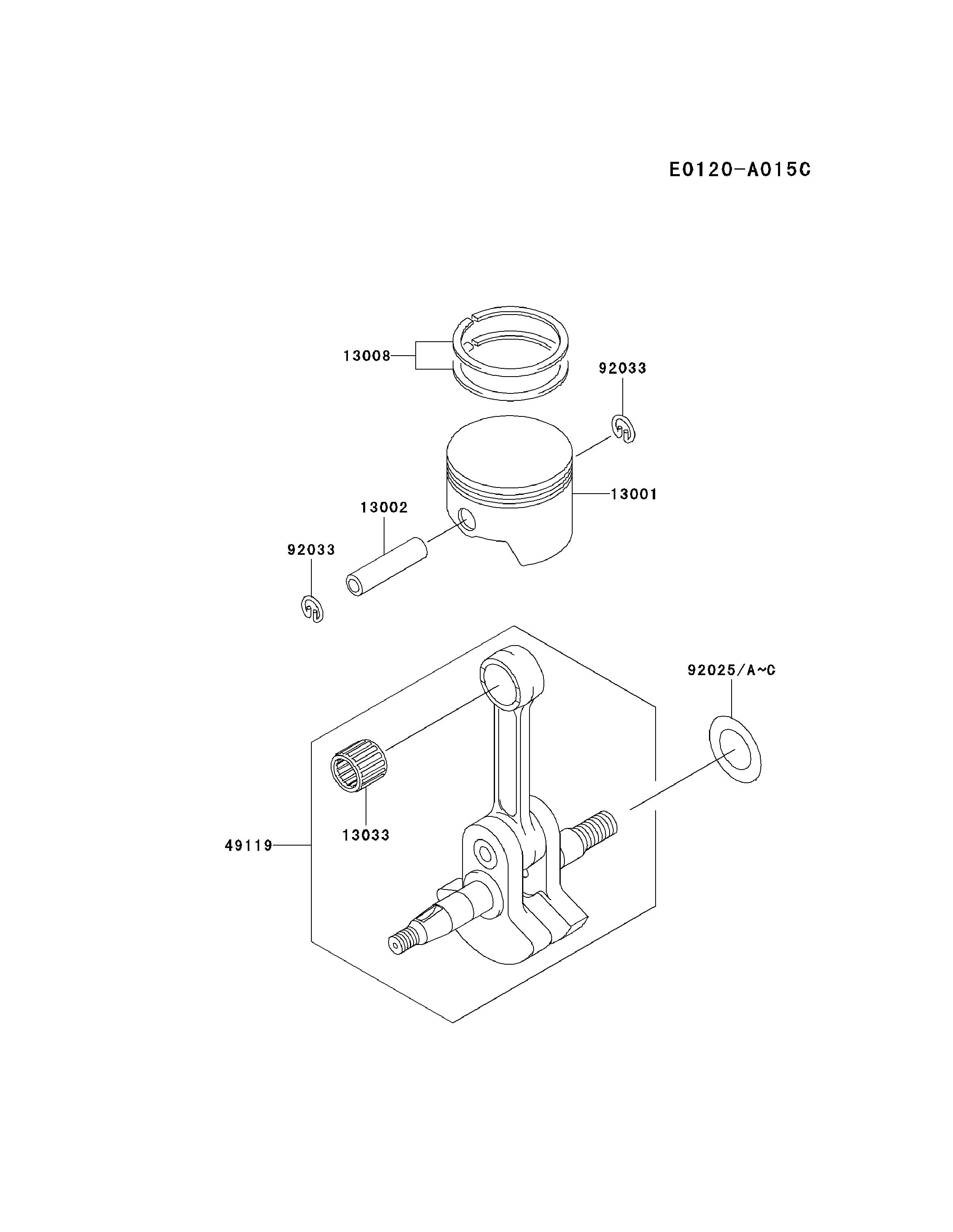 E0120-A015C

13008

92033

13001

13002

92033

92025/A~C

13033

49119