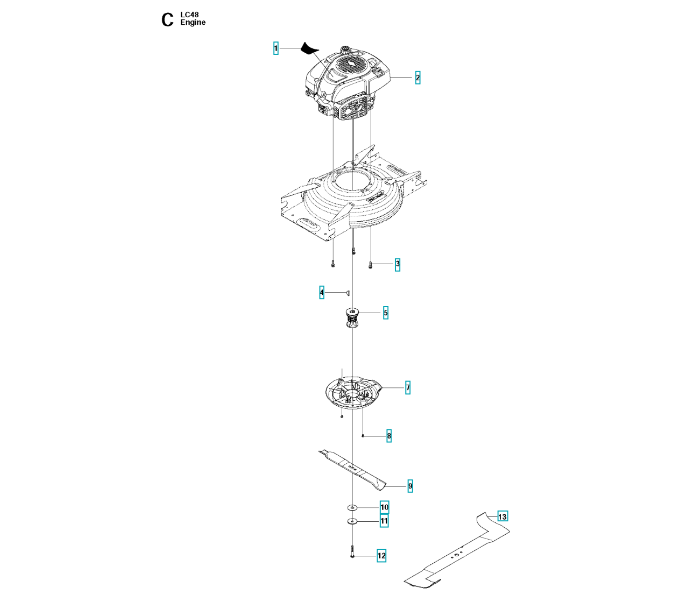 C LC48
Engine

1
2
3
4
5
7
8
9
10
11
12
13